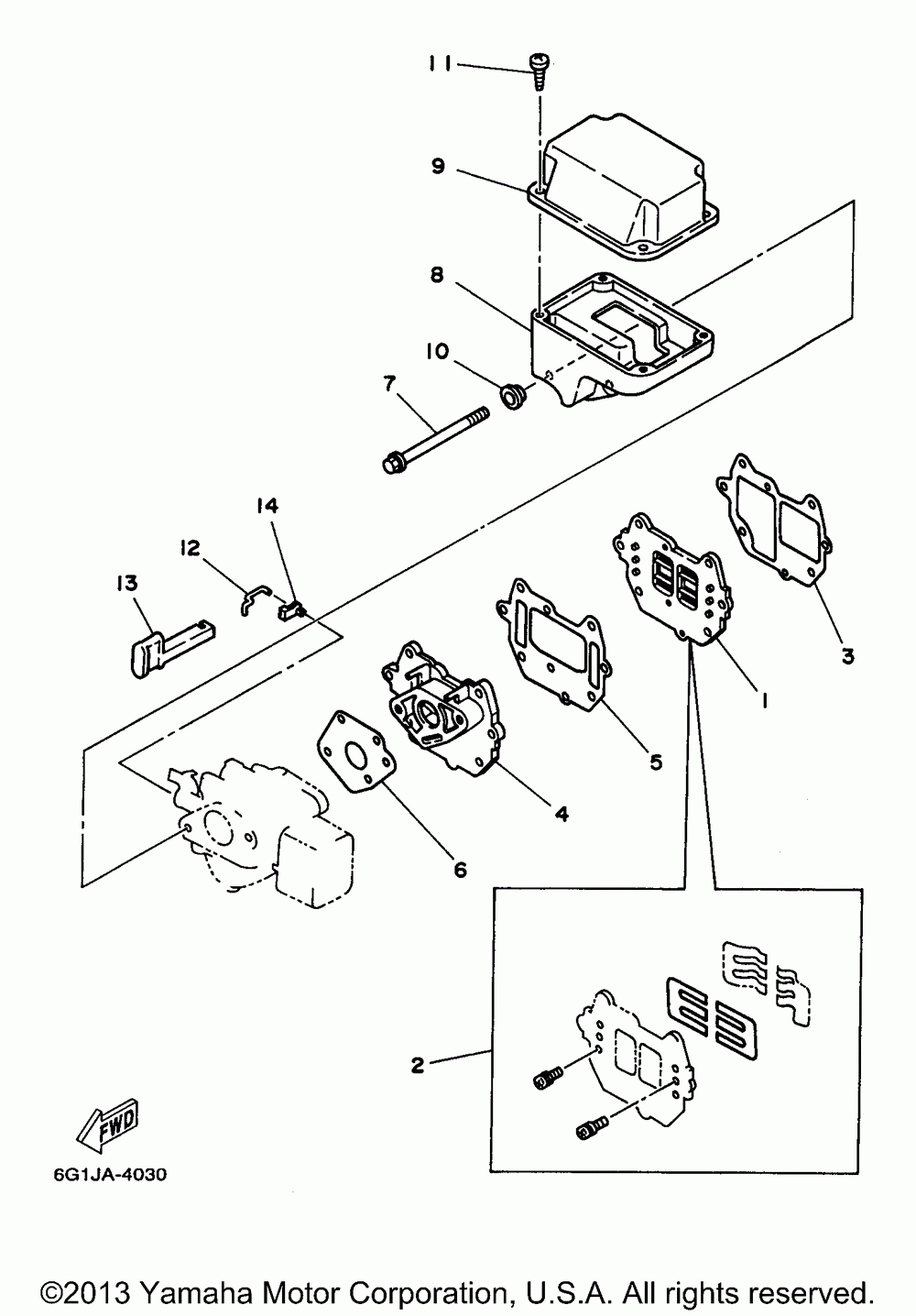 11
9
8
10
7
14
12
13
3
1
5
4
6
2
FWD
6G1JA-4030
©2013 Yamaha Motor Corporation, U.S.A. All rights reserved.