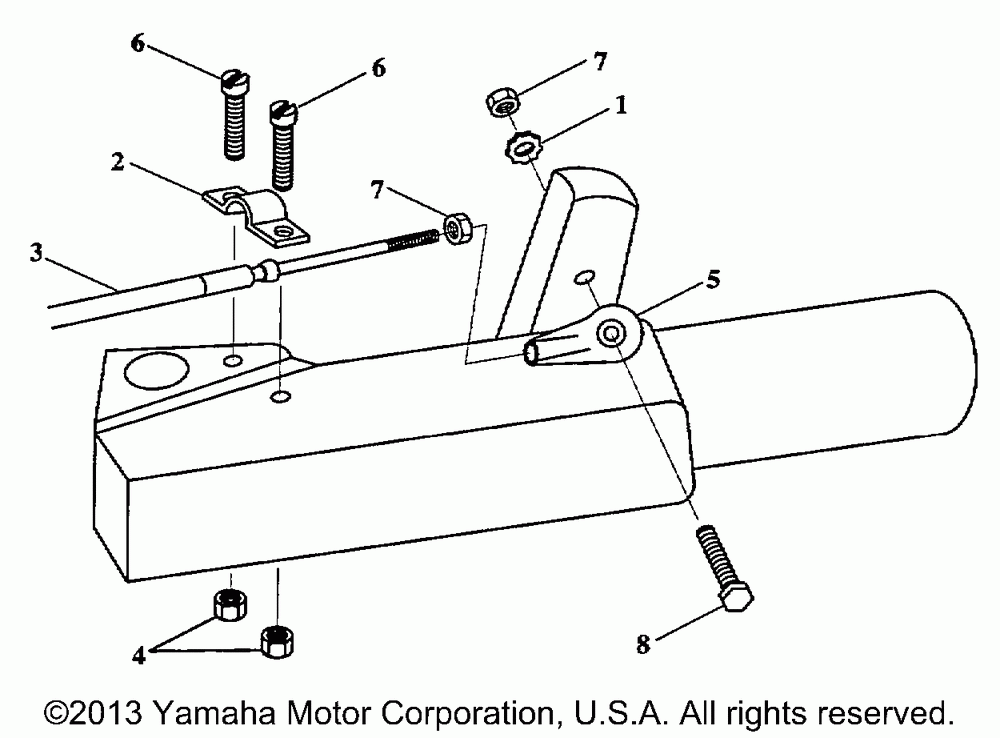 6
6
7
1
2
7
3
5
4
8

©2013 Yamaha Motor Corporation, U.S.A. All rights reserved.