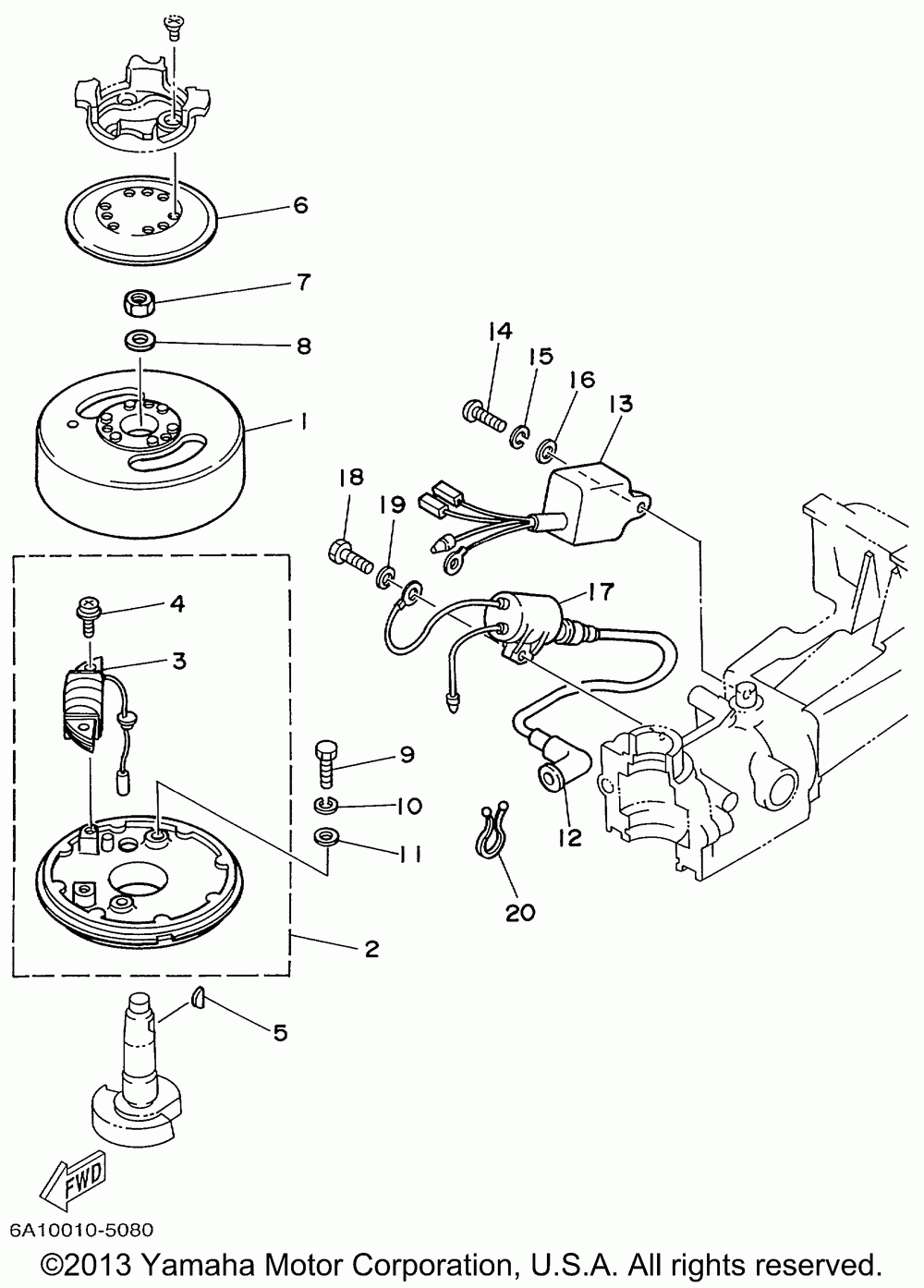 6
7
8
1
14
15
16
13
18
19
17
4
3
9
10
11
12
20
2
5
FWD
6A10010-5080
©2013 Yamaha Motor Corporation, U.S.A. All rights reserved.