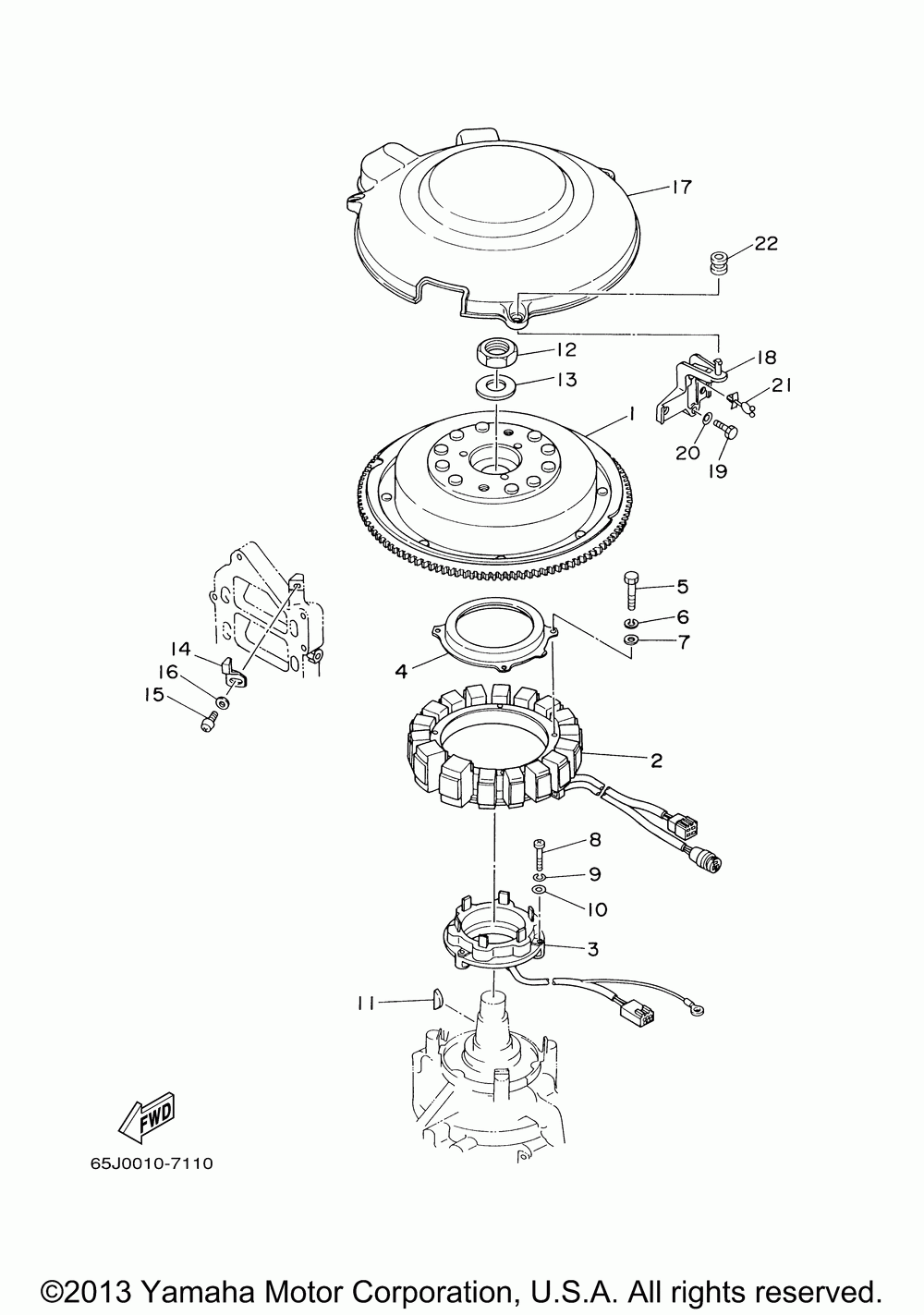 17
22
12
13
18
21
1
20
19
5
6
7
4
14
16
15
2
8
9
10
3
11
FWD
65J0010-7110
©2013 Yamaha Motor Corporation, U.S.A. All rights reserved.