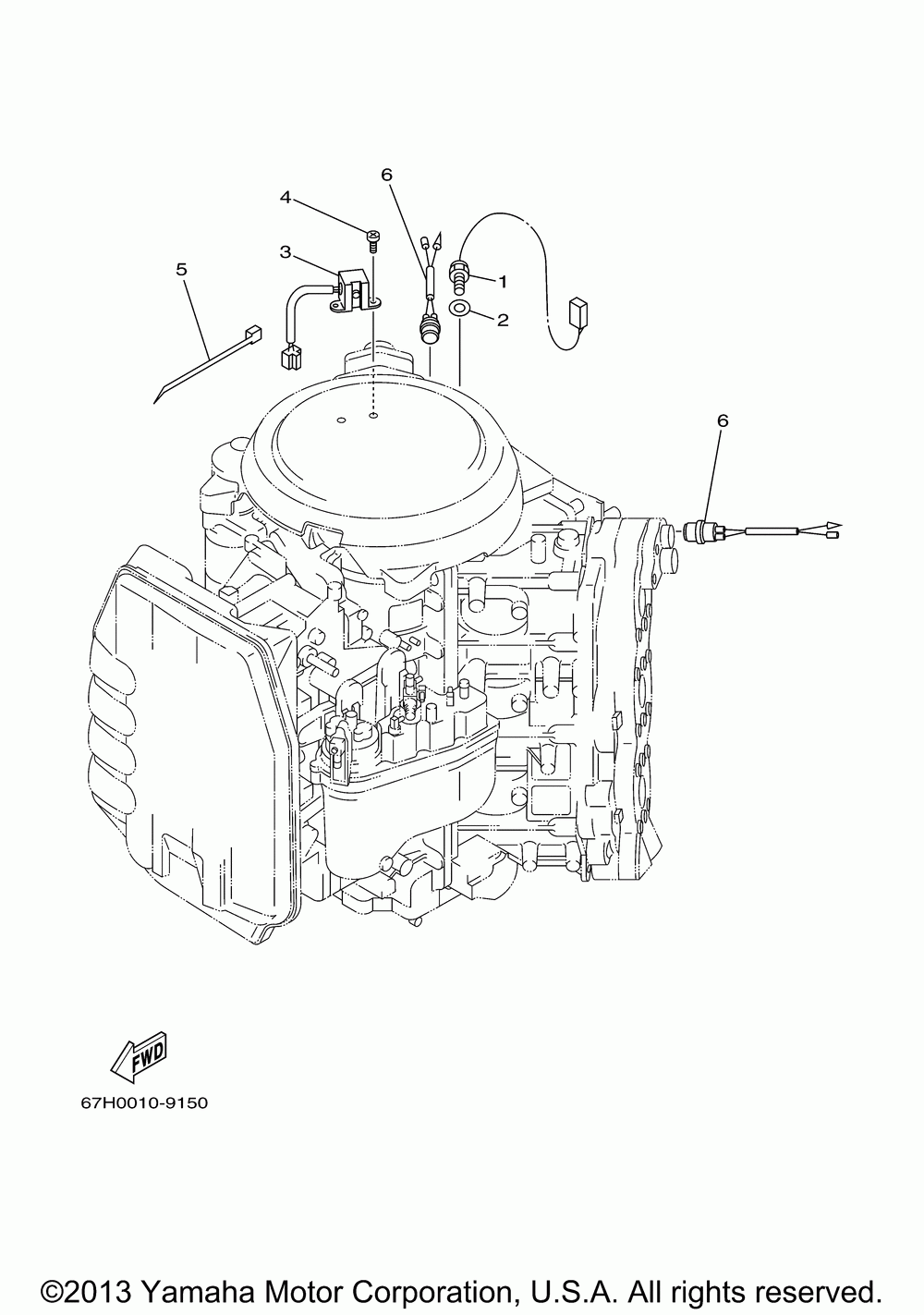 6

4

3

5

1

2

6

FWD

67H0010-9150

©2013 Yamaha Motor Corporation, U.S.A. All rights reserved.