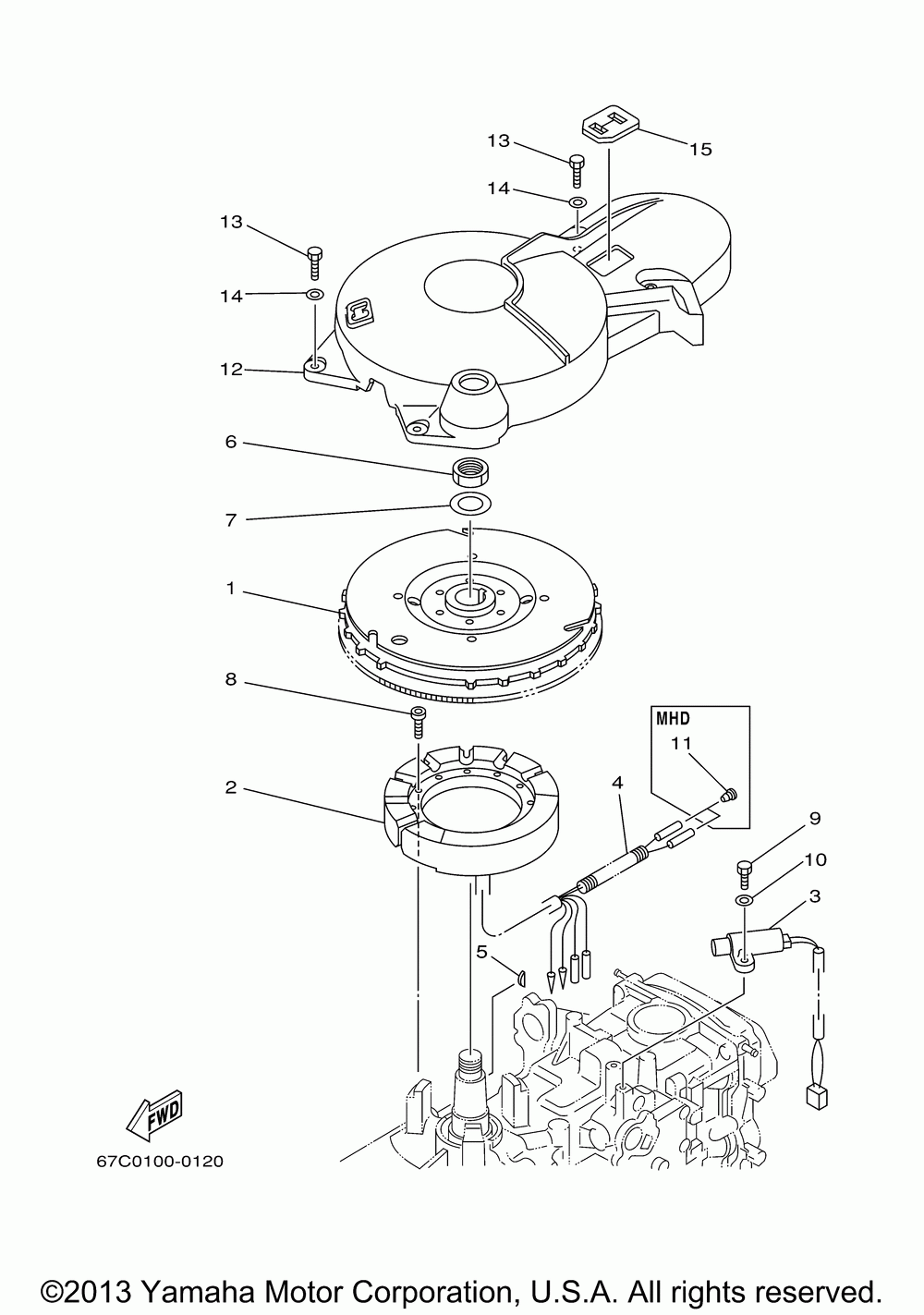 13
15
14
13
14
12
6
7
1
8
MHD
11
2
4
9
10
3
5
FWD
67C0100-0120

©2013 Yamaha Motor Corporation, U.S.A. All rights reserved.