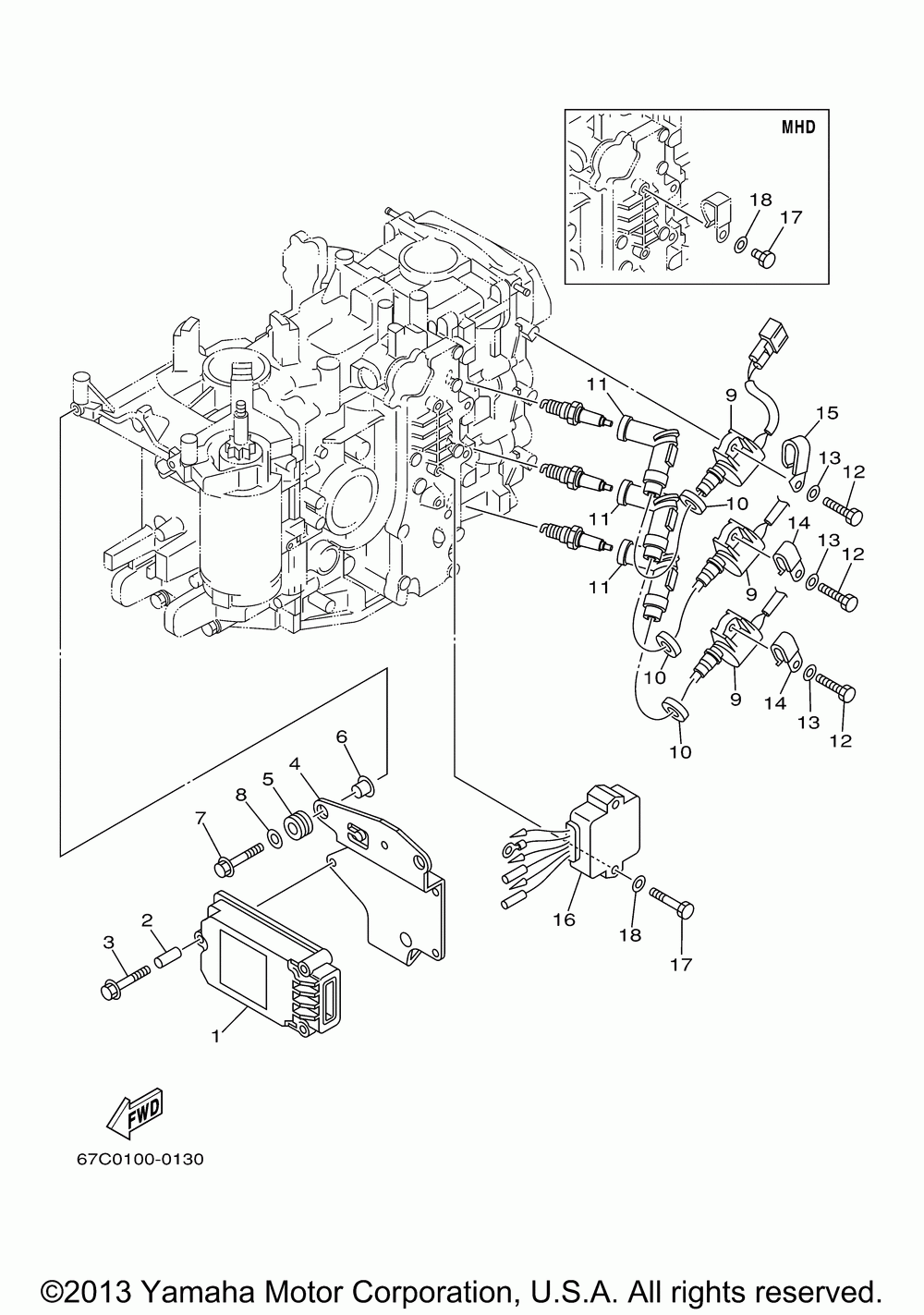 MHD
18
17
11
9
15
13
12
11
10
14
13
12
11
9
10
9
14
13
12
10
6
4
5
8
7
16
18
17
2
3
1
FWD
67C0100-0130
©2013 Yamaha Motor Corporation, U.S.A. All rights reserved.