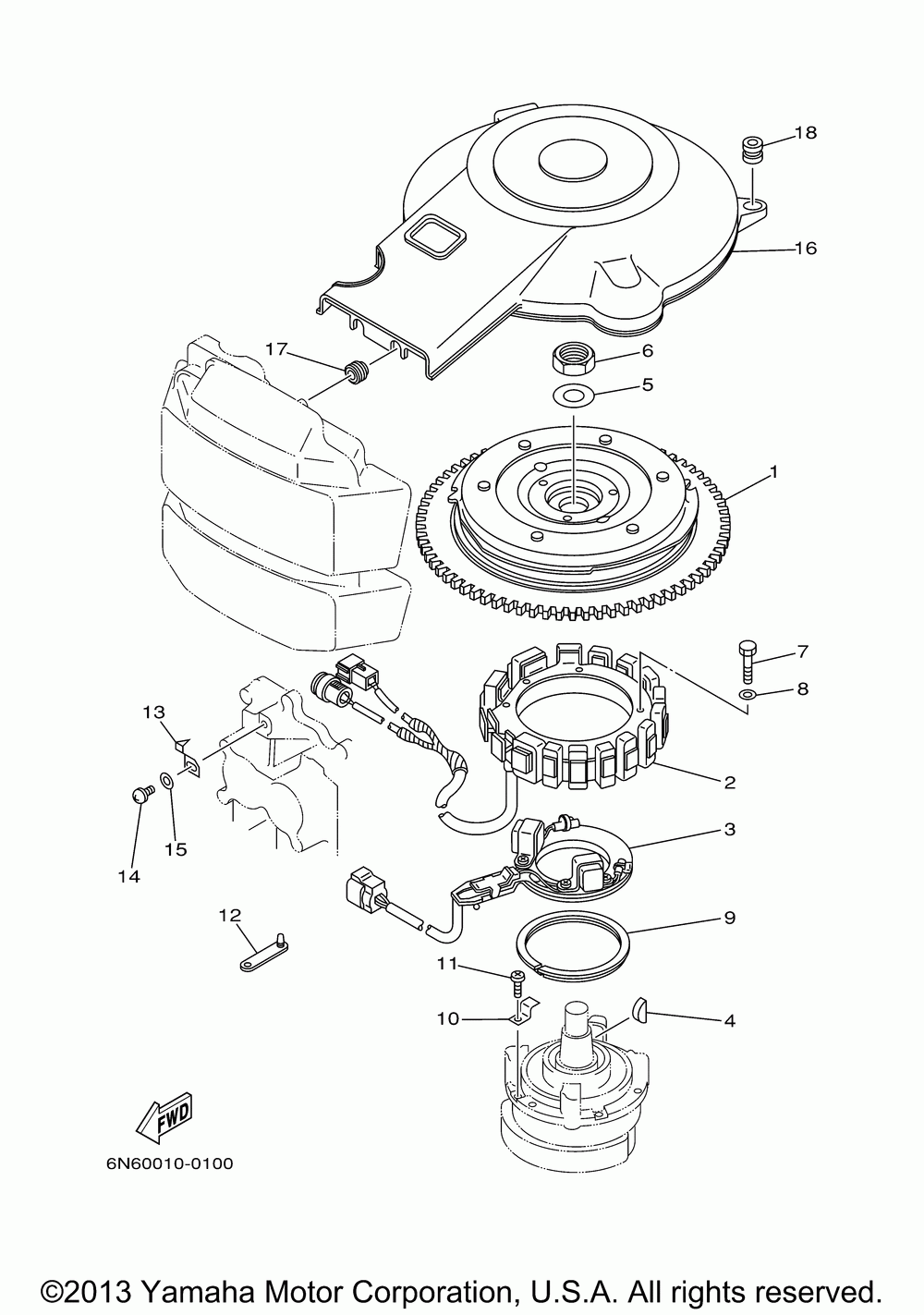 18
16
17
6
5
1
7
8
13
2
14
15
3
12
9
11
10
4
FWD
6N60010-0100
©2013 Yamaha Motor Corporation, U.S.A. All rights reserved.