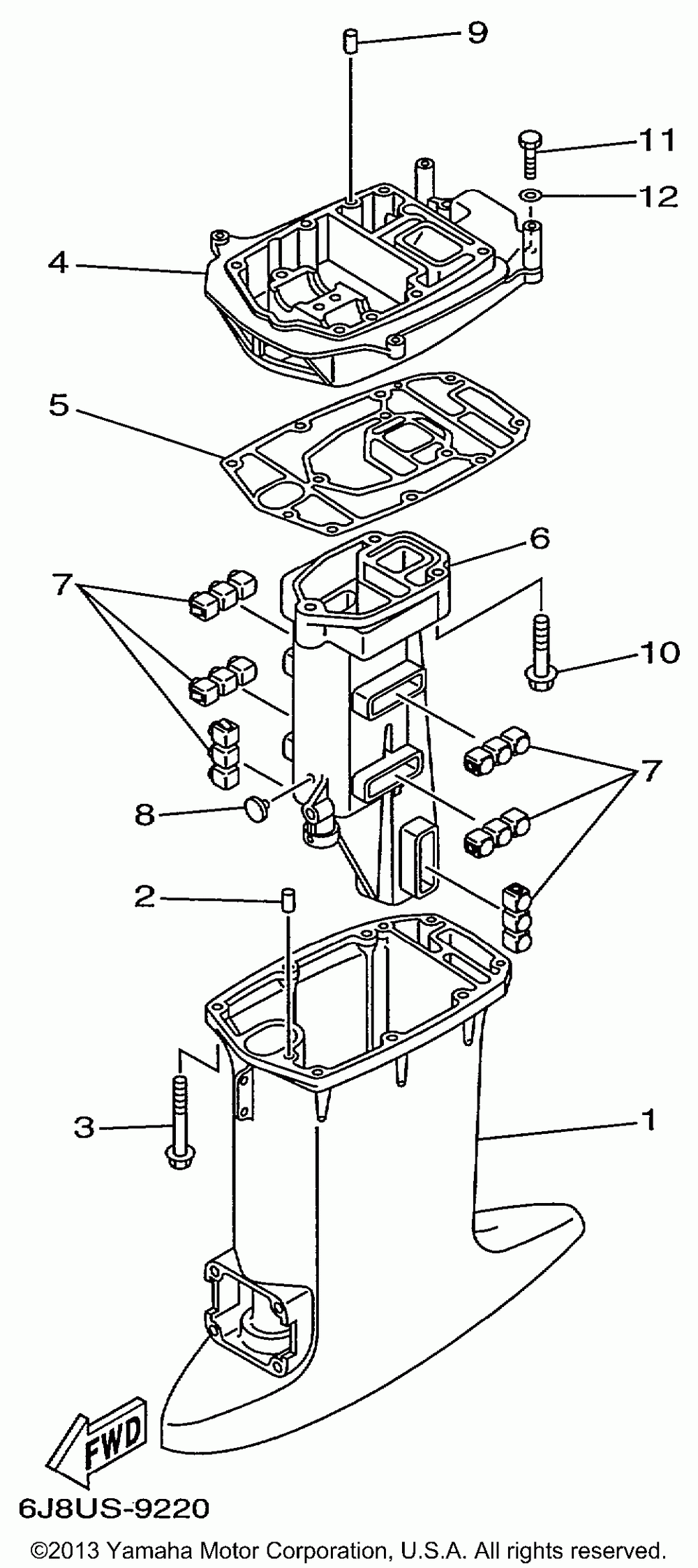 9
11
12
4
5
6
7
10
7
8
2
3
1
FWD
6J8US-9220
©2013 Yamaha Motor Corporation, U.S.A. All rights reserved.