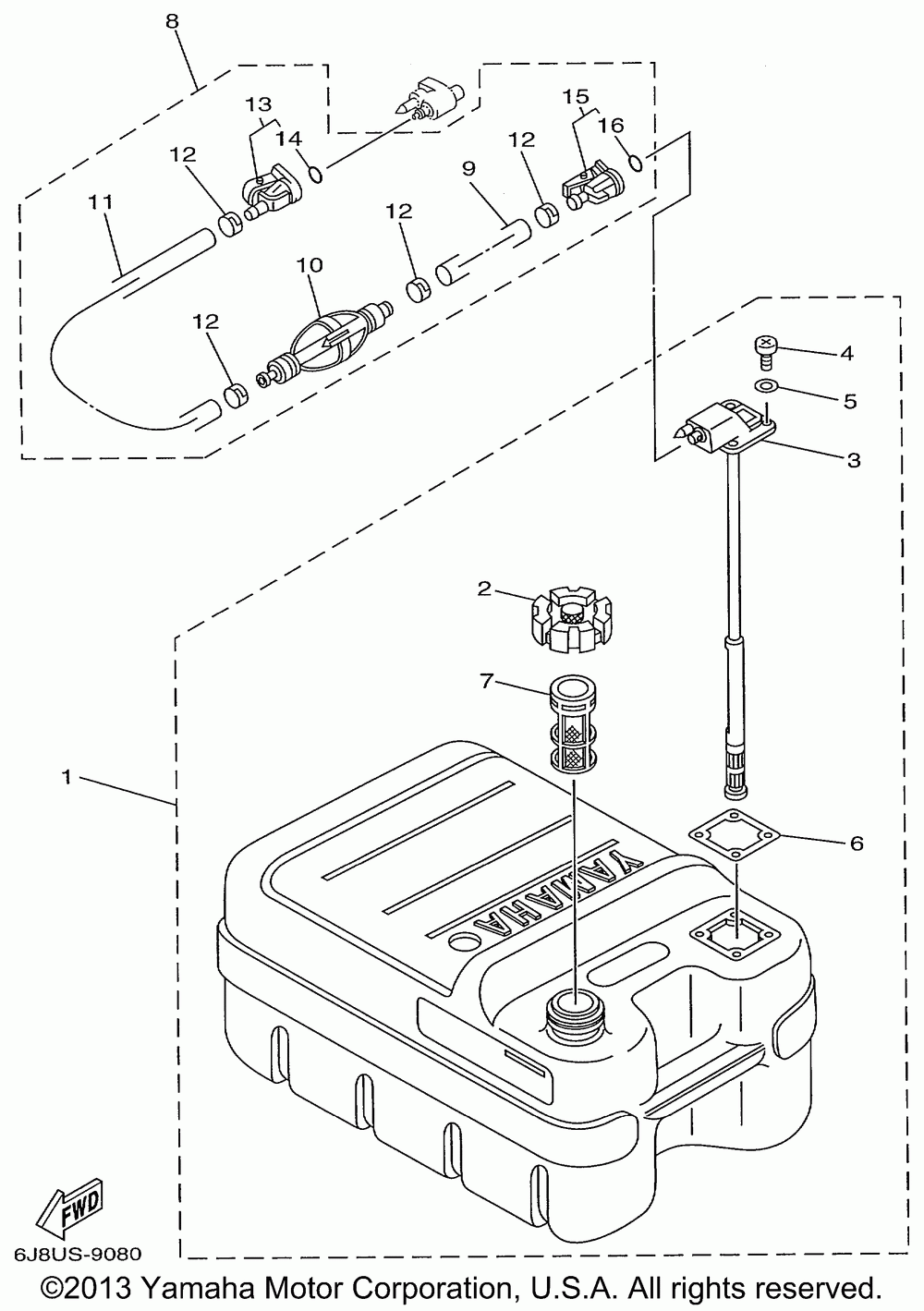 8
13
14
15
16
12
12
9
11
12
10
12
4
5
3
2
7
1
6
YAMAHA
FWD
6J8US-9080
©2013 Yamaha Motor Corporation, U.S.A. All rights reserved.