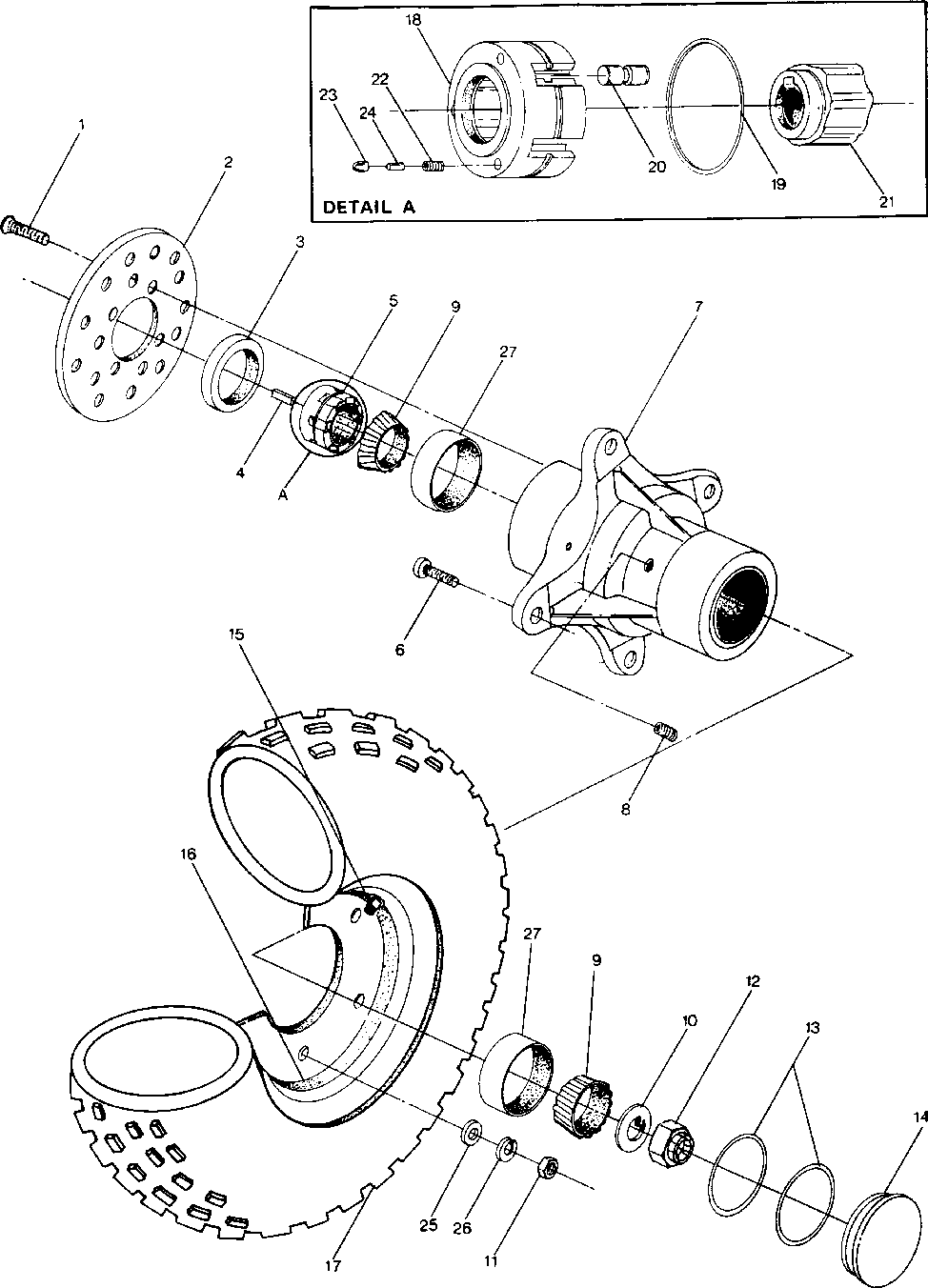 18
23
24
22
20
19
21
DETAIL A
1
2
3
5
9
27
7
4
A
6
15
8
16
27
9
10
12
13
14
25
26
11
17