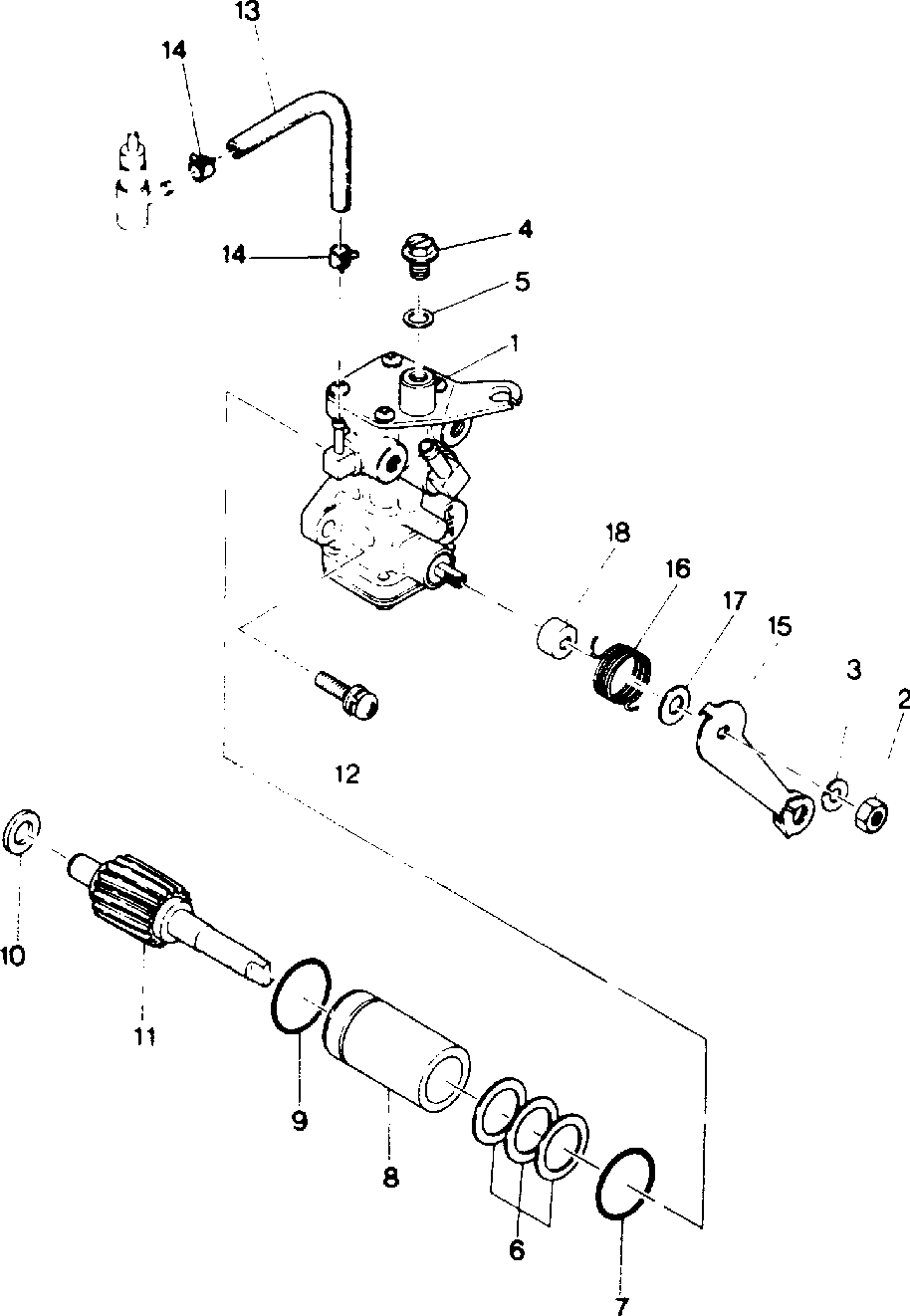 13
14
14
4
5
1
18
16
17
15
3
2
12
10
11
9
8
6
7