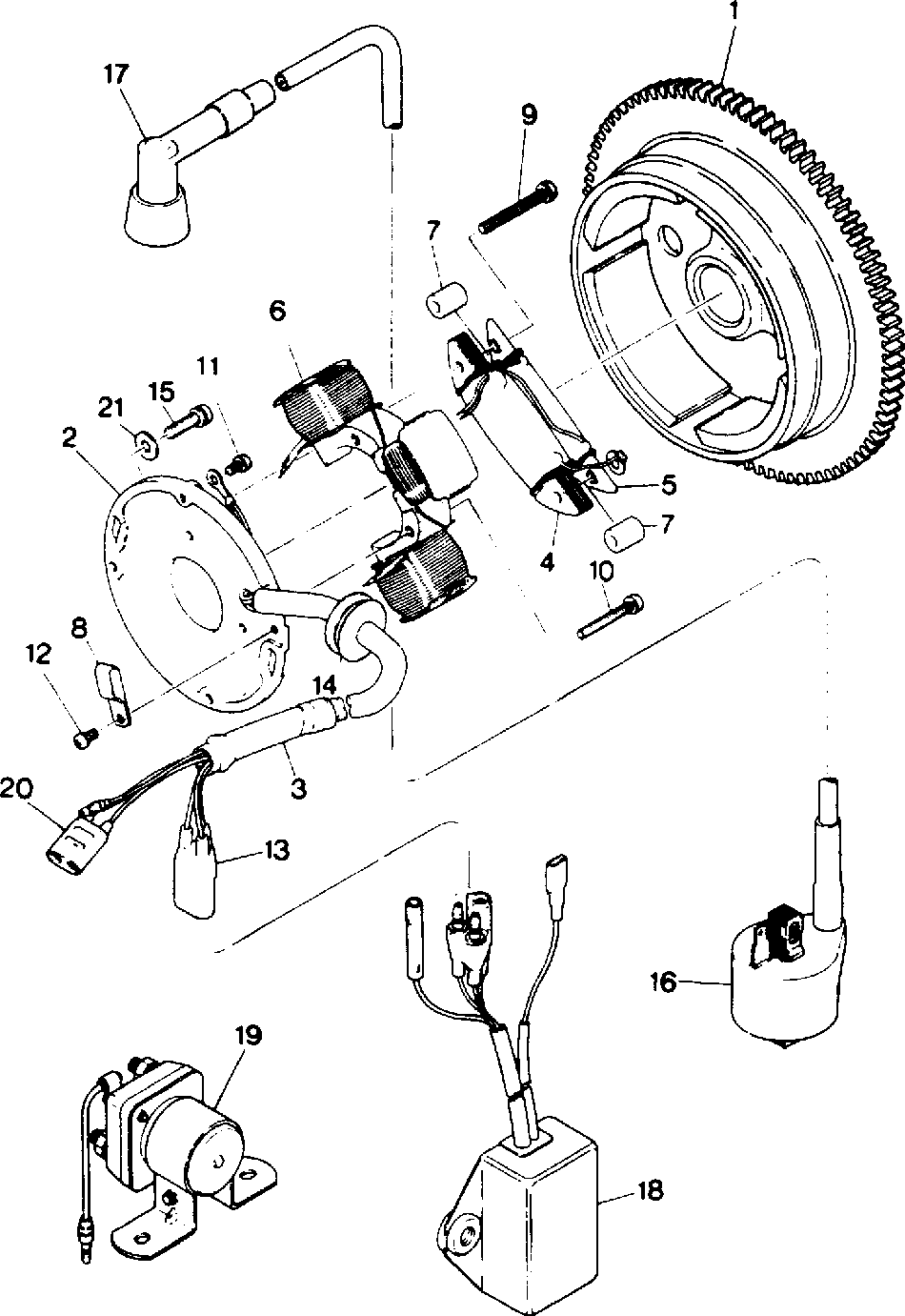 17
1
9
7
6
11
15
21
2
5
7
4
10
8
12
14
3
20
13
16
19
18