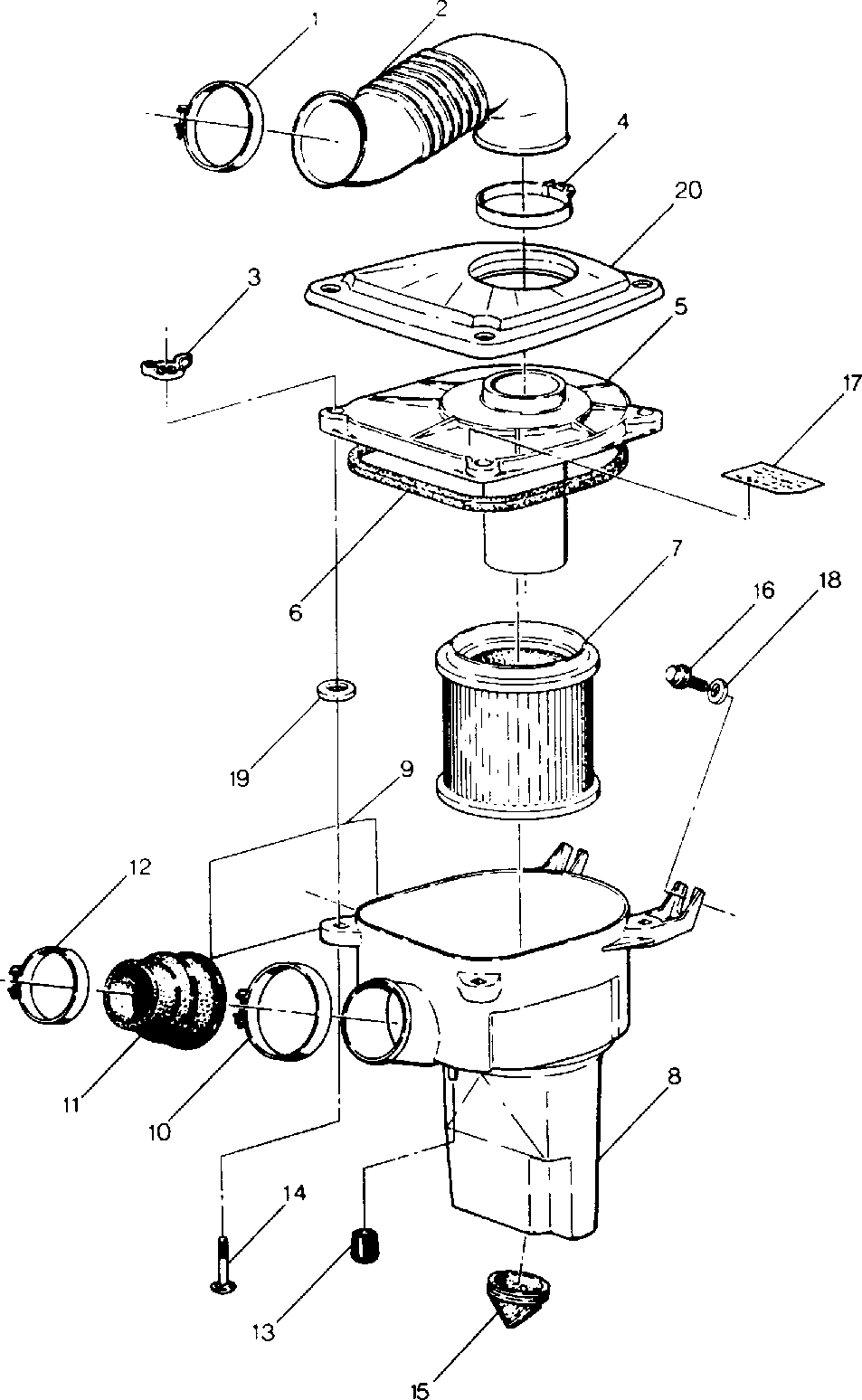 1
2
4
20
3
5
17
6
7
16
18
19
9
12
11
10
8
14
13
15