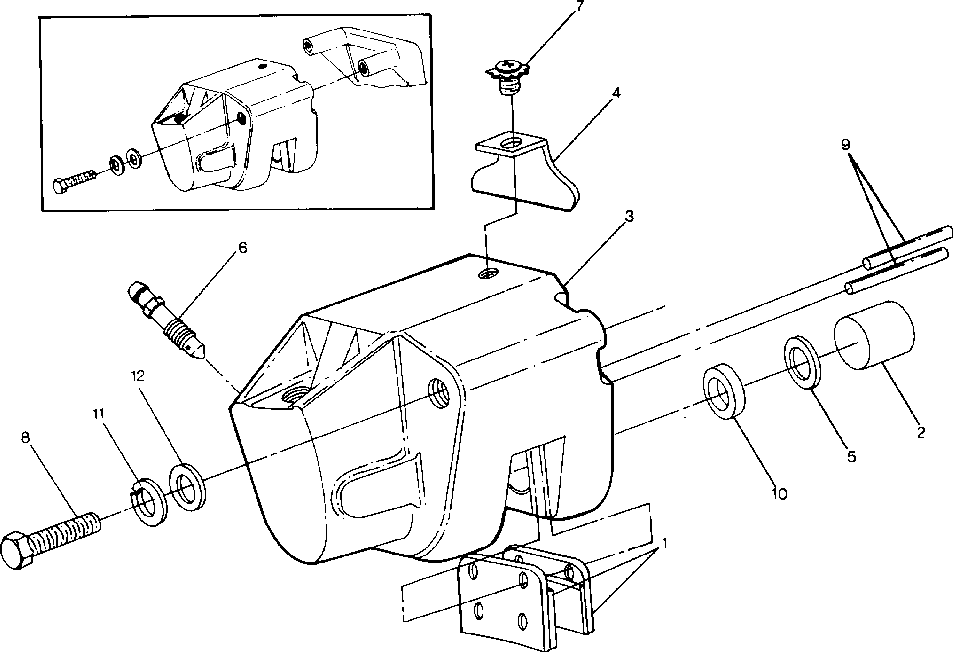 7
4
9
3
6
12
11
8
2
5
10
1