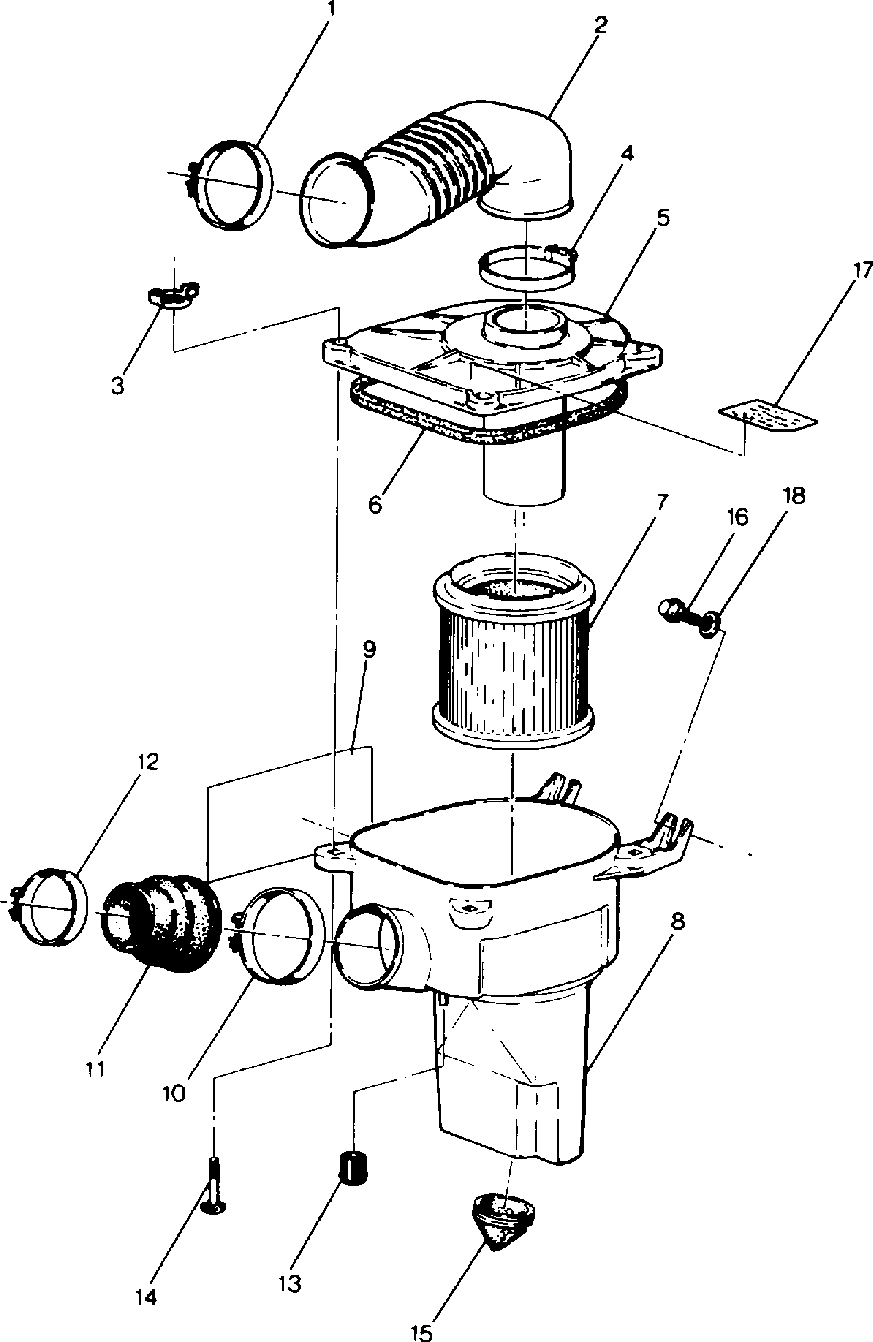 1
2
4
5
17
3
6
7
16
18
9
12
8
11
10
14
13
15