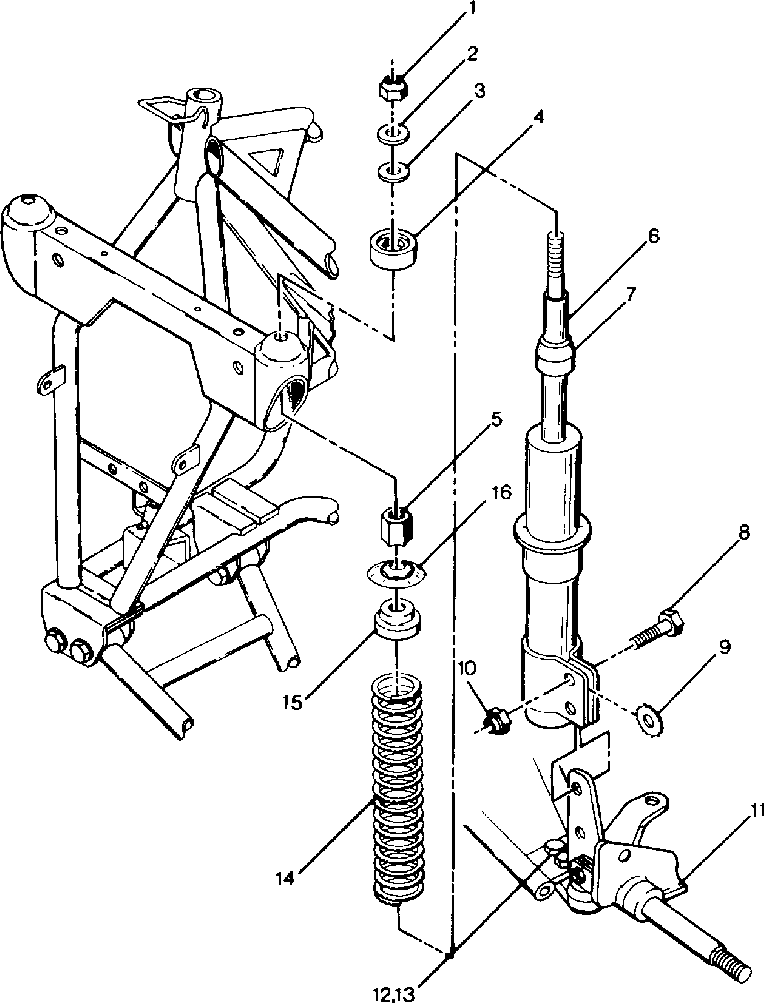 1
2
3
4
6
7
5
16
8
9
10
15
11
14
12,13