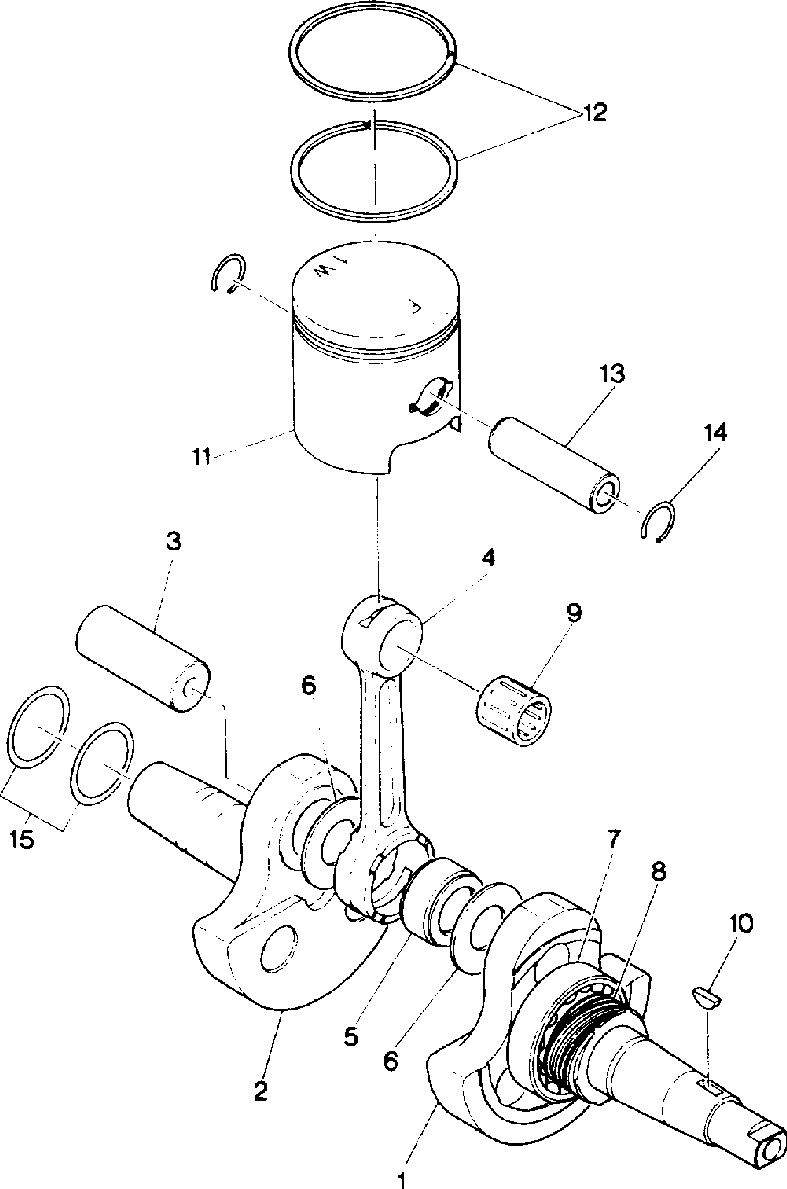 12
13
14
11
3
4
9
6
15
7
8
10
5
6
2
1