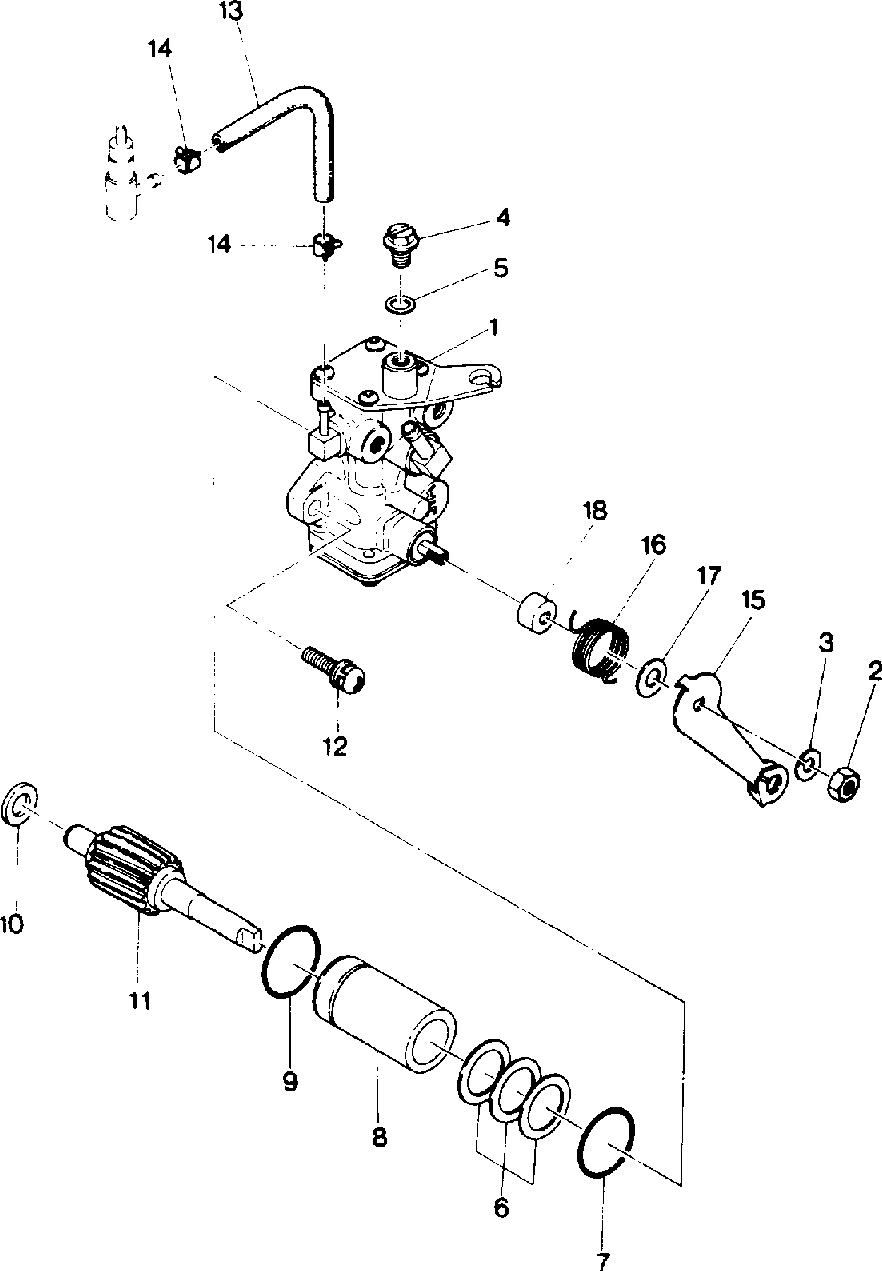 13
14
14
4
5
1
18
16
17
15
3
2
12
10
11
9
8
6
7