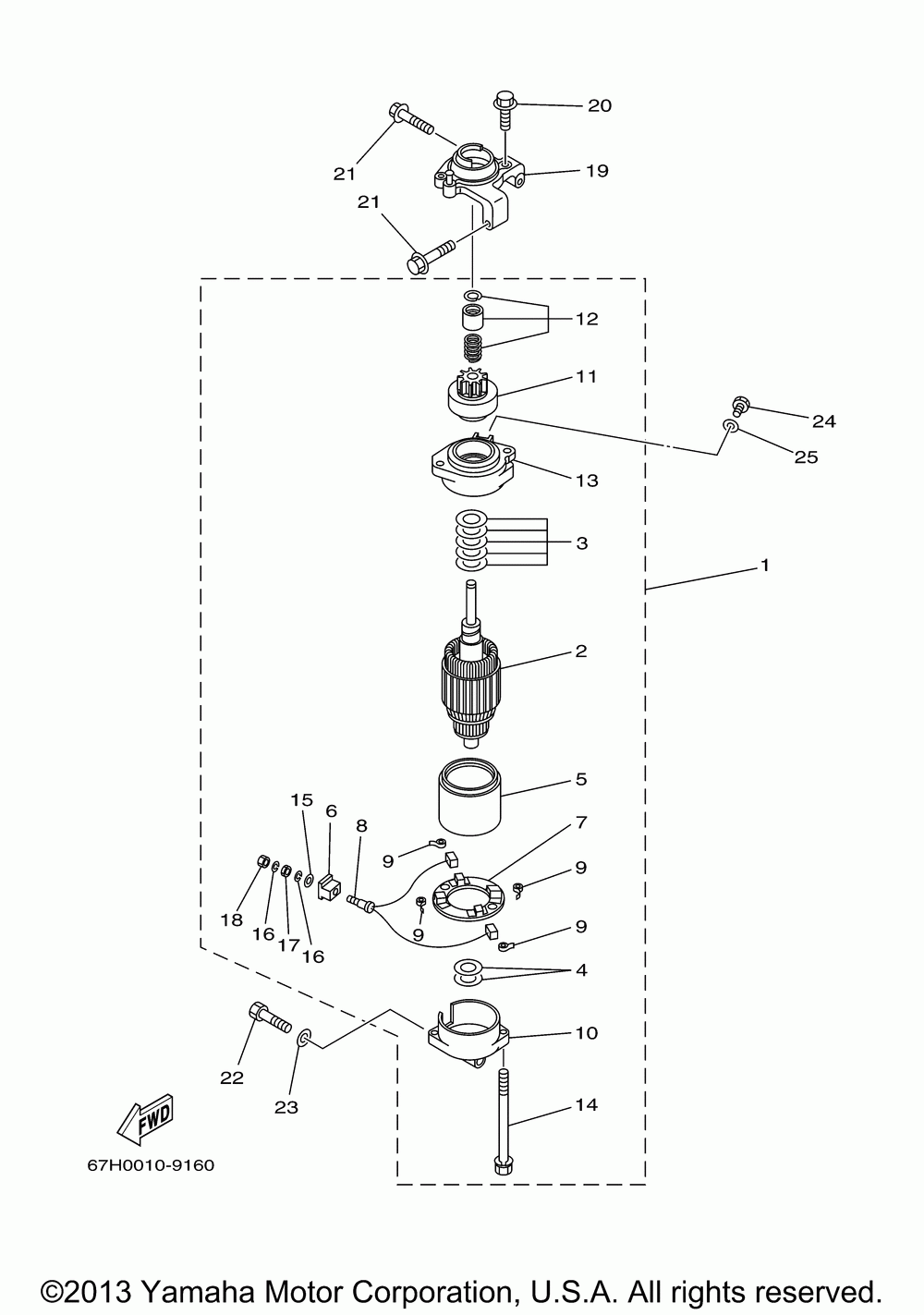 20
21
19
21
12
11
24
25
13
3
1
2
5
15
6
8
7
9
9
18
16
17
16
9
9
4
10
22
23
14
FWD
67H0010-9160

©2013 Yamaha Motor Corporation, U.S.A. All rights reserved.