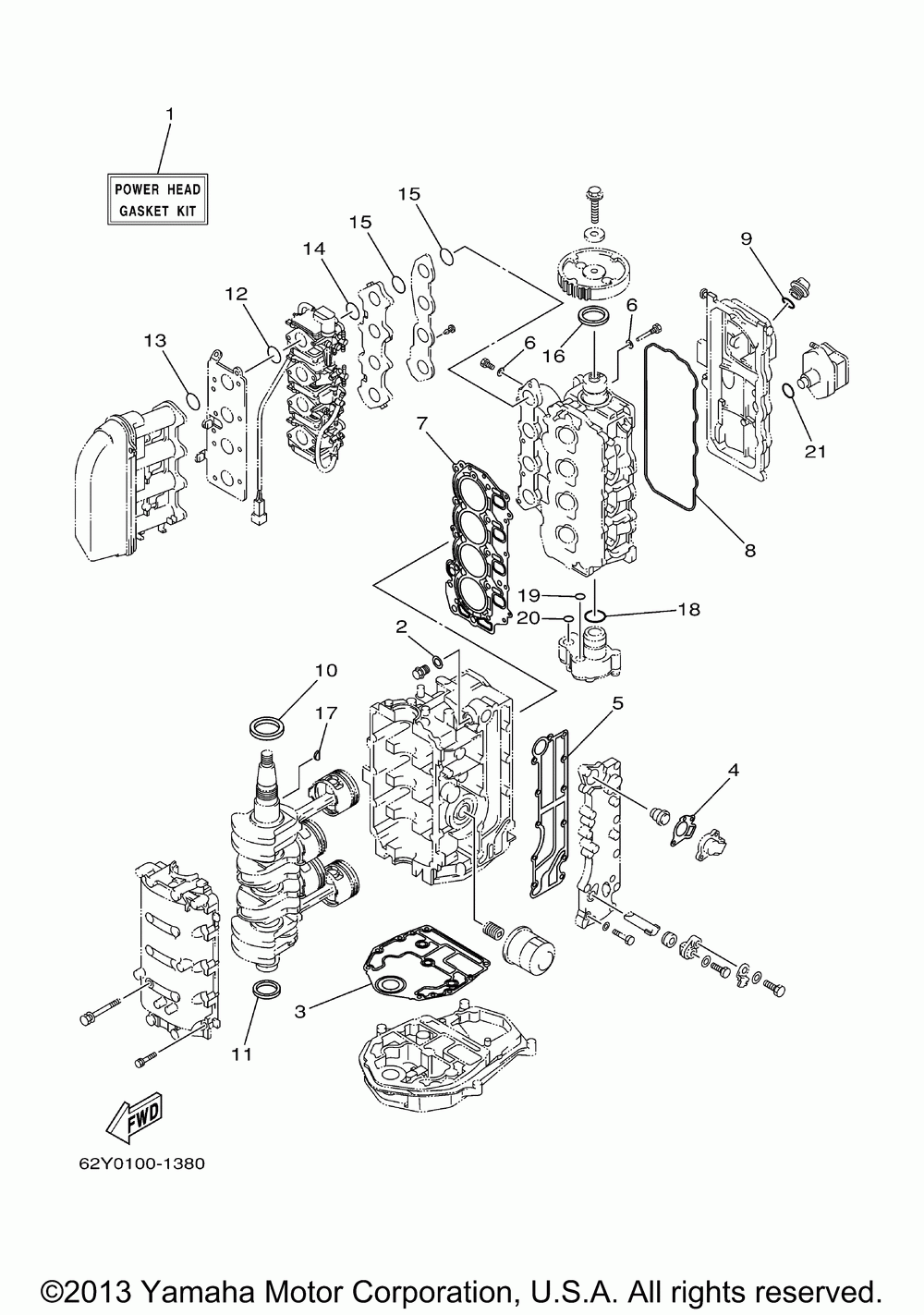 1

POWER HEAD
GASKET KIT

15
15
14
12
13
9
6
6
16
7
21
8
19
20
18
2
10
17
5
4
3
11

FWD

62Y0100-1380

©2013 Yamaha Motor Corporation, U.S.A. All rights reserved.