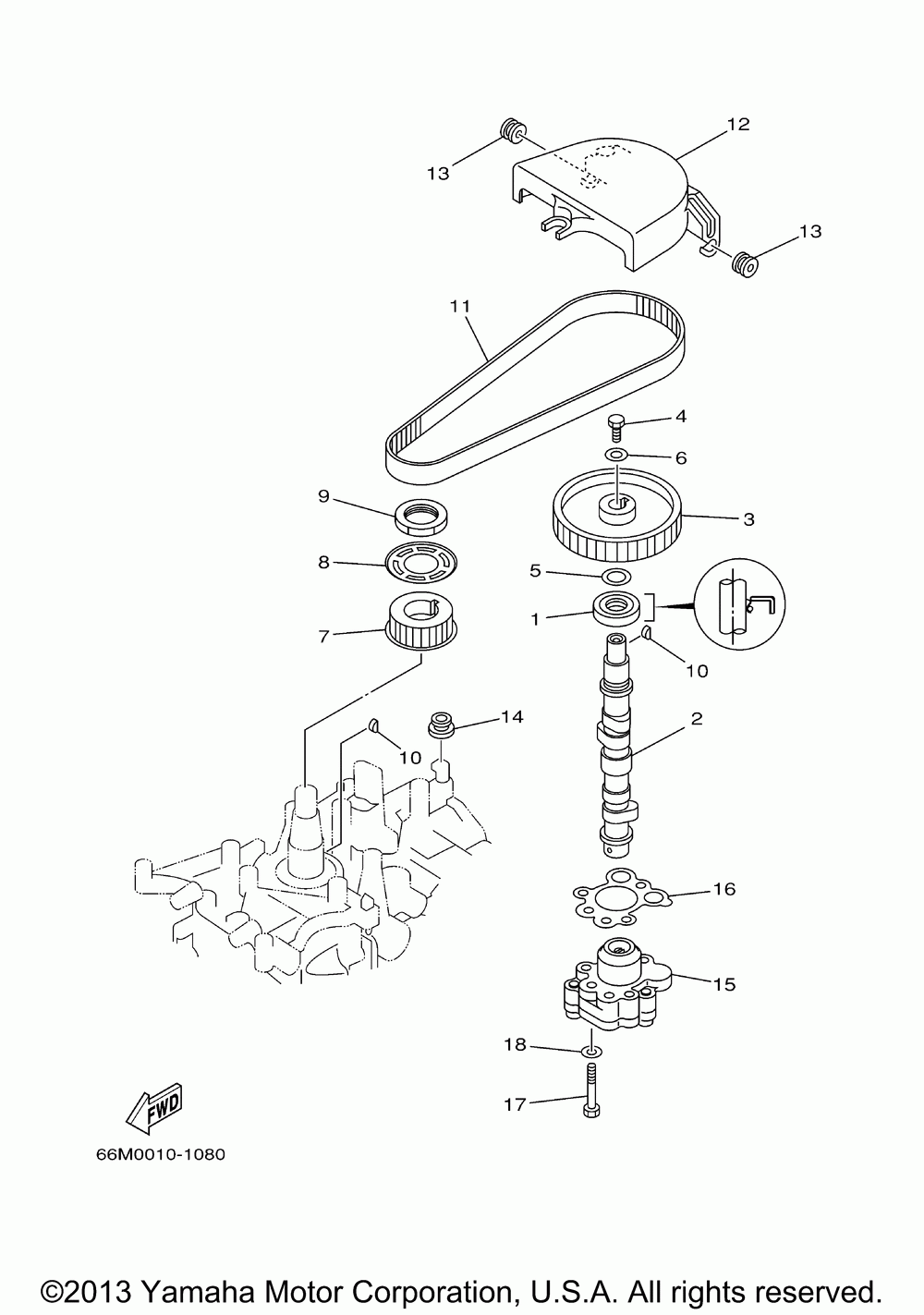 12
13
13
11
4
6
9
3
8
5
1
7
10
14
10
2
16
15
18
17
FWD
66M0010-1080

©2013 Yamaha Motor Corporation, U.S.A. All rights reserved.