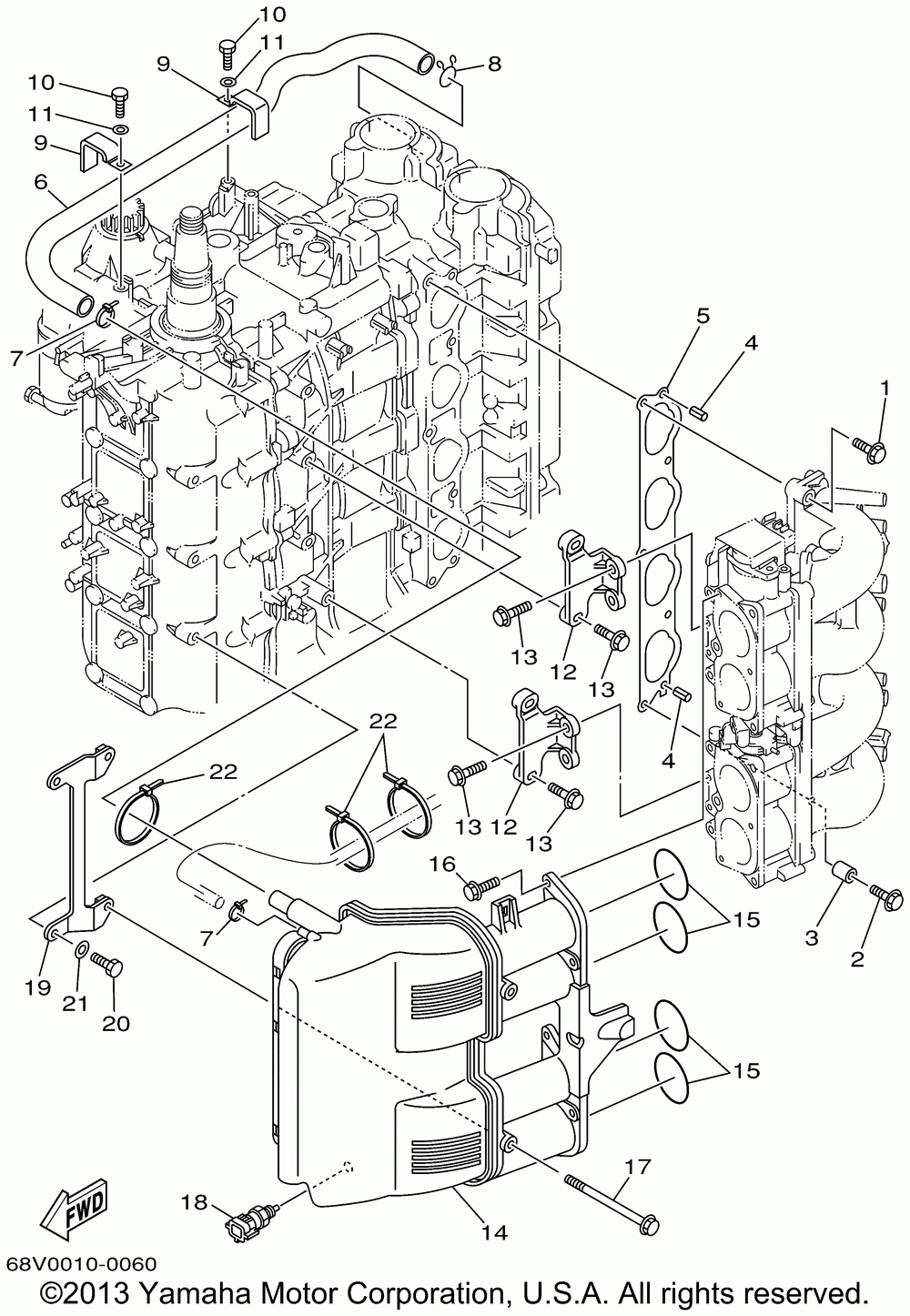 10
11
9
8
10
11
9
6
7
5
4
1
13
12
13
4
22
22
13
12
13
16
15
3
2
7
19
21
20
15
17
18
14
FWD
68V0010-0060
©2013 Yamaha Motor Corporation, U.S.A. All rights reserved.