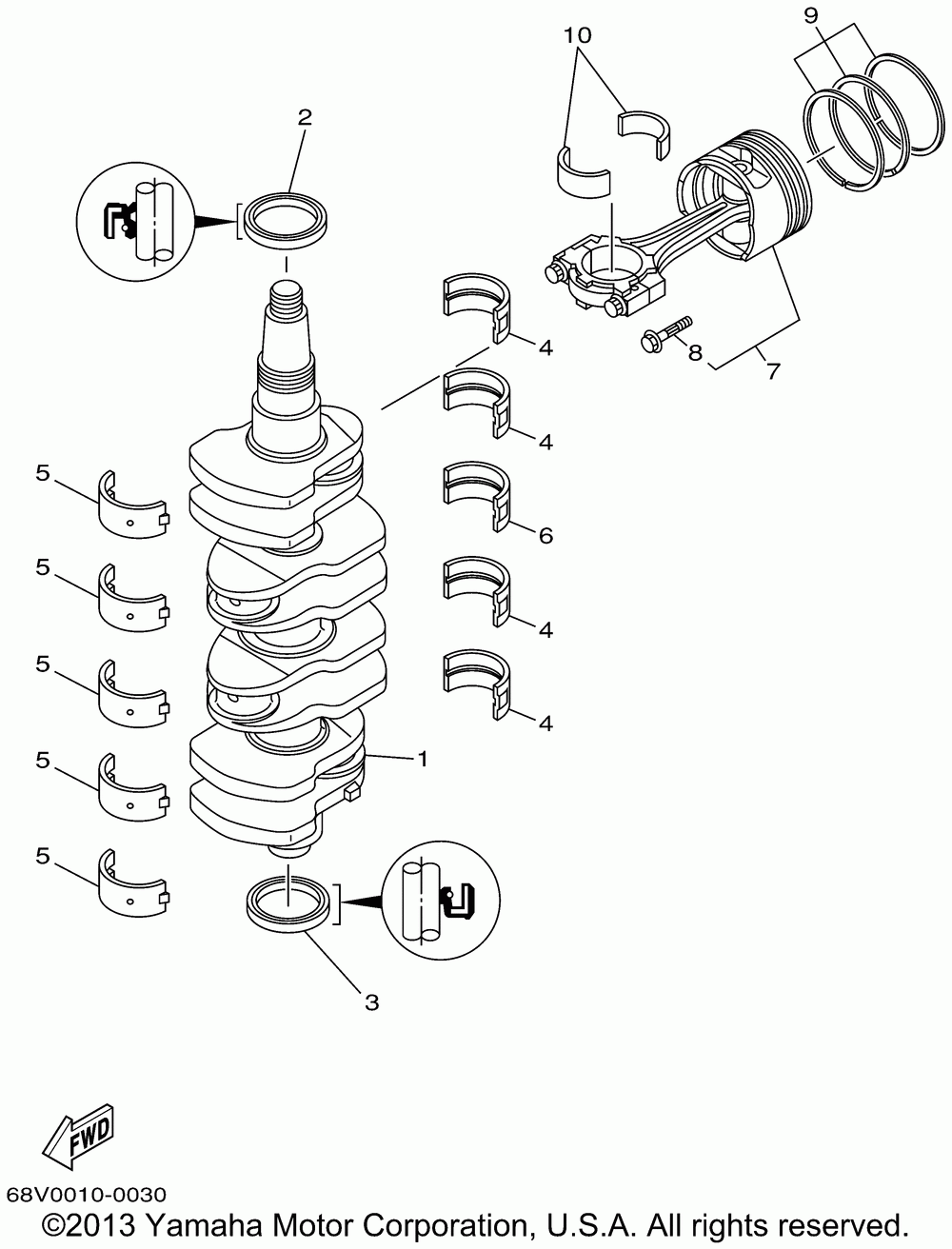 10
9
2
4
8
7
4
5
6
5
4
5
4
5
1
5
3
FWD
68V0010-0030
©2013 Yamaha Motor Corporation, U.S.A. All rights reserved.