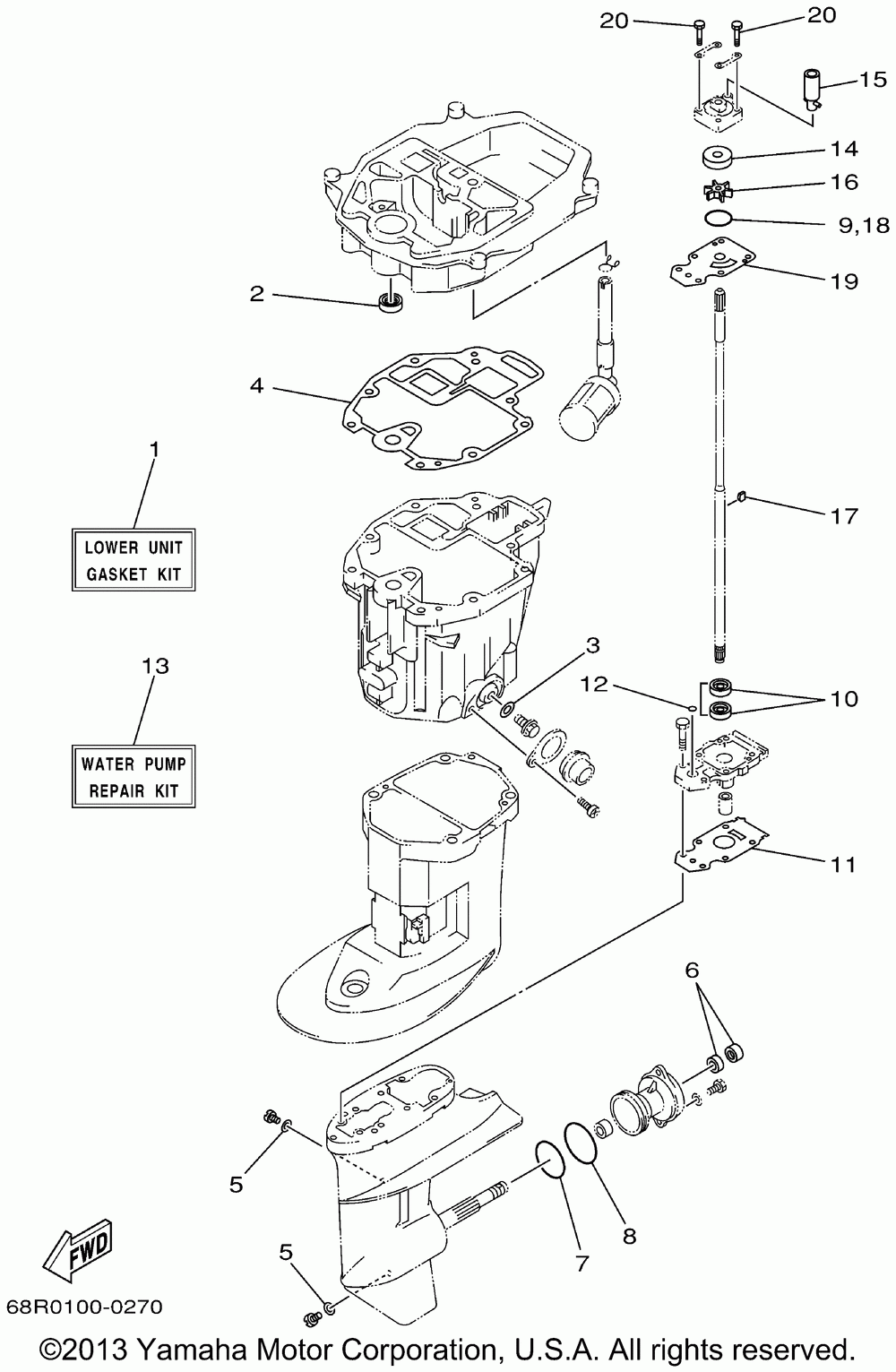 20
20
15
14
16
9,18
19
2
4
1
LOWER UNIT GASKET KIT
17
13
WATER PUMP REPAIR KIT
3
12
10
11
6
5
8
7
5
FWD
68R0100-0270
©2013 Yamaha Motor Corporation, U.S.A. All rights reserved.