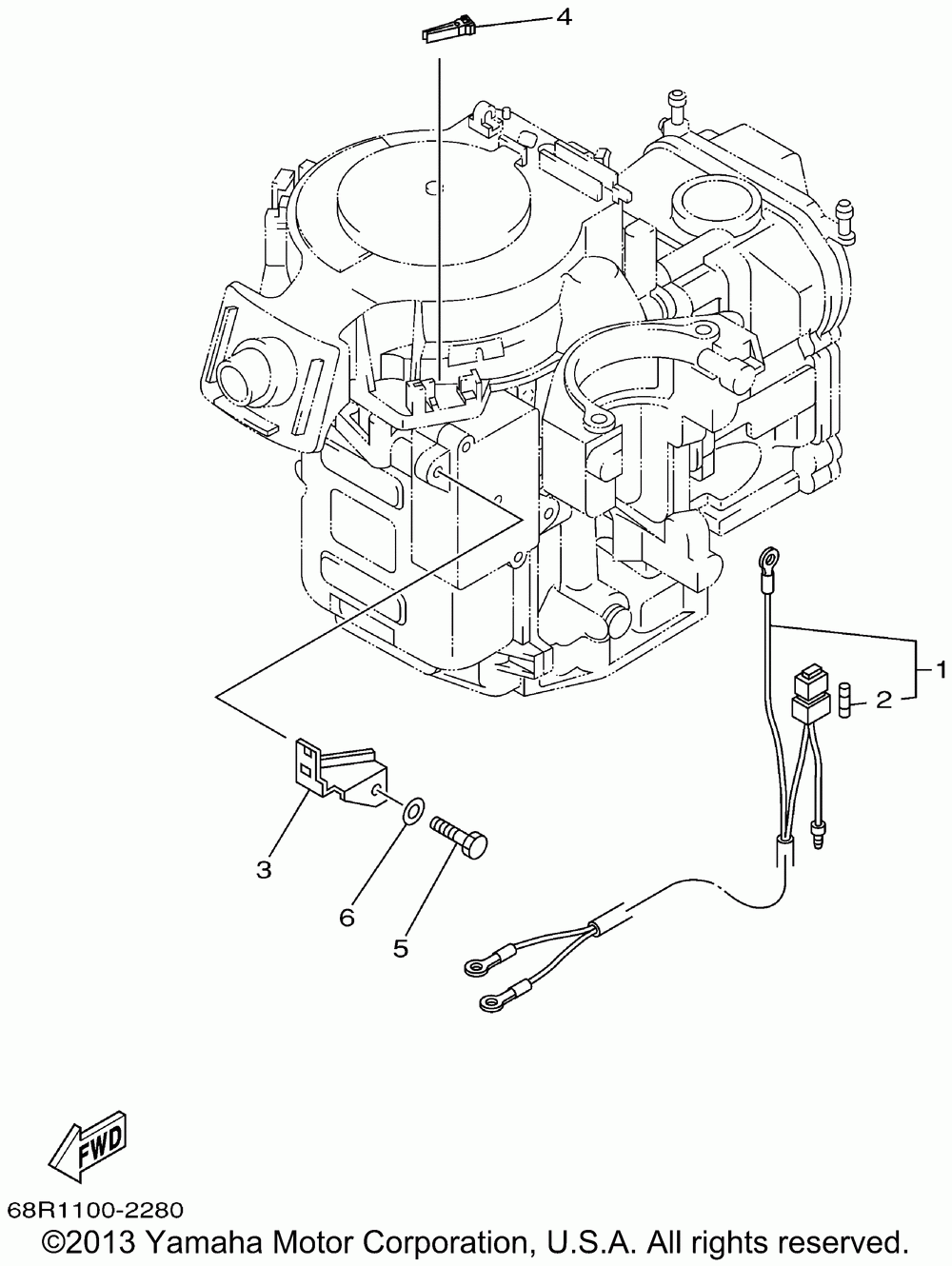 4

1

2

3

6

5

FWD

68R1100-2280

©2013 Yamaha Motor Corporation, U.S.A. All rights reserved.