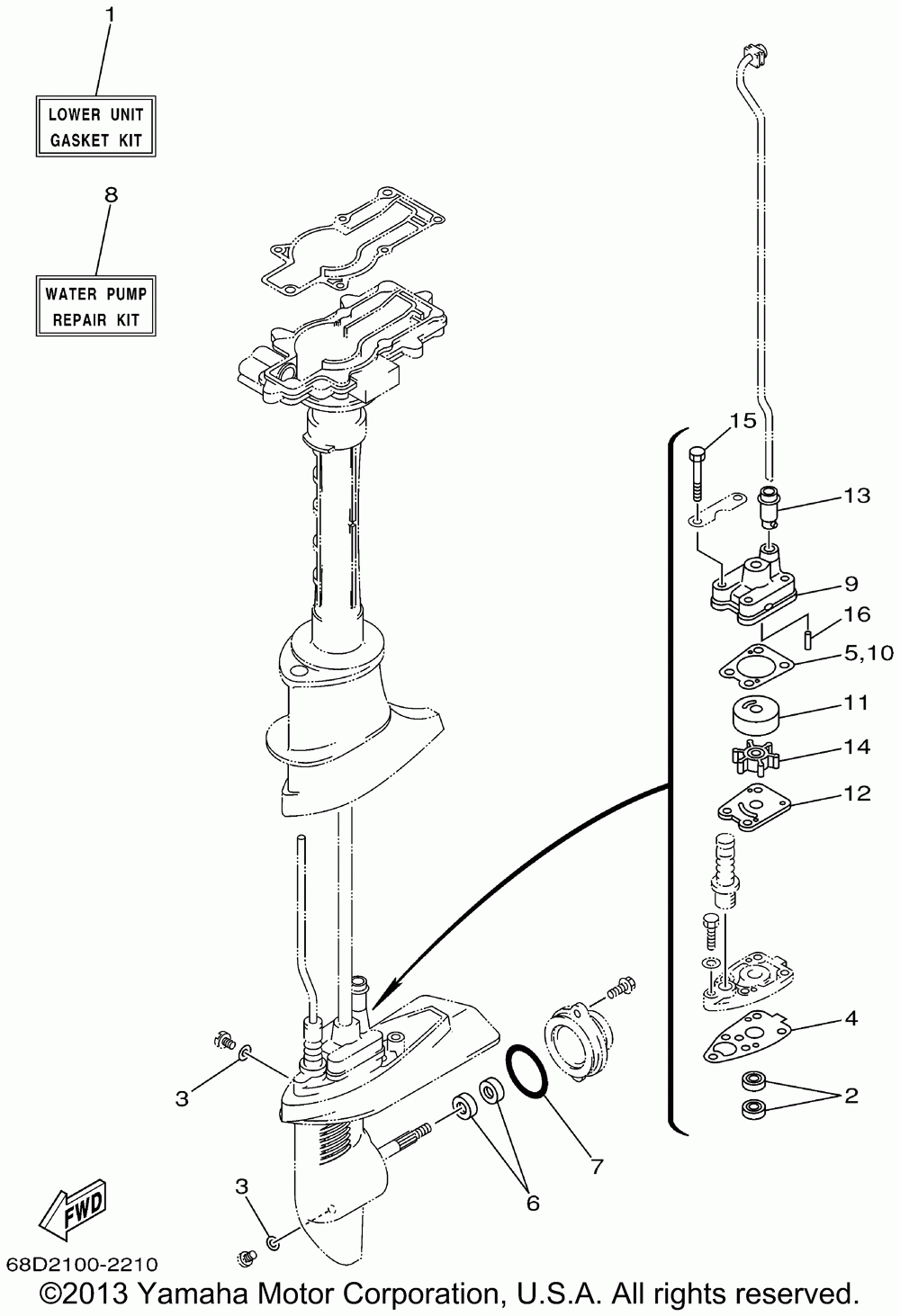 1

LOWER UNIT GASKET KIT

8

WATER PUMP REPAIR KIT

15

13

9

16

5,10

11

14

12

4

2

3

7

6

3

FWD

68D2100-2210

©2013 Yamaha Motor Corporation, U.S.A. All rights reserved.