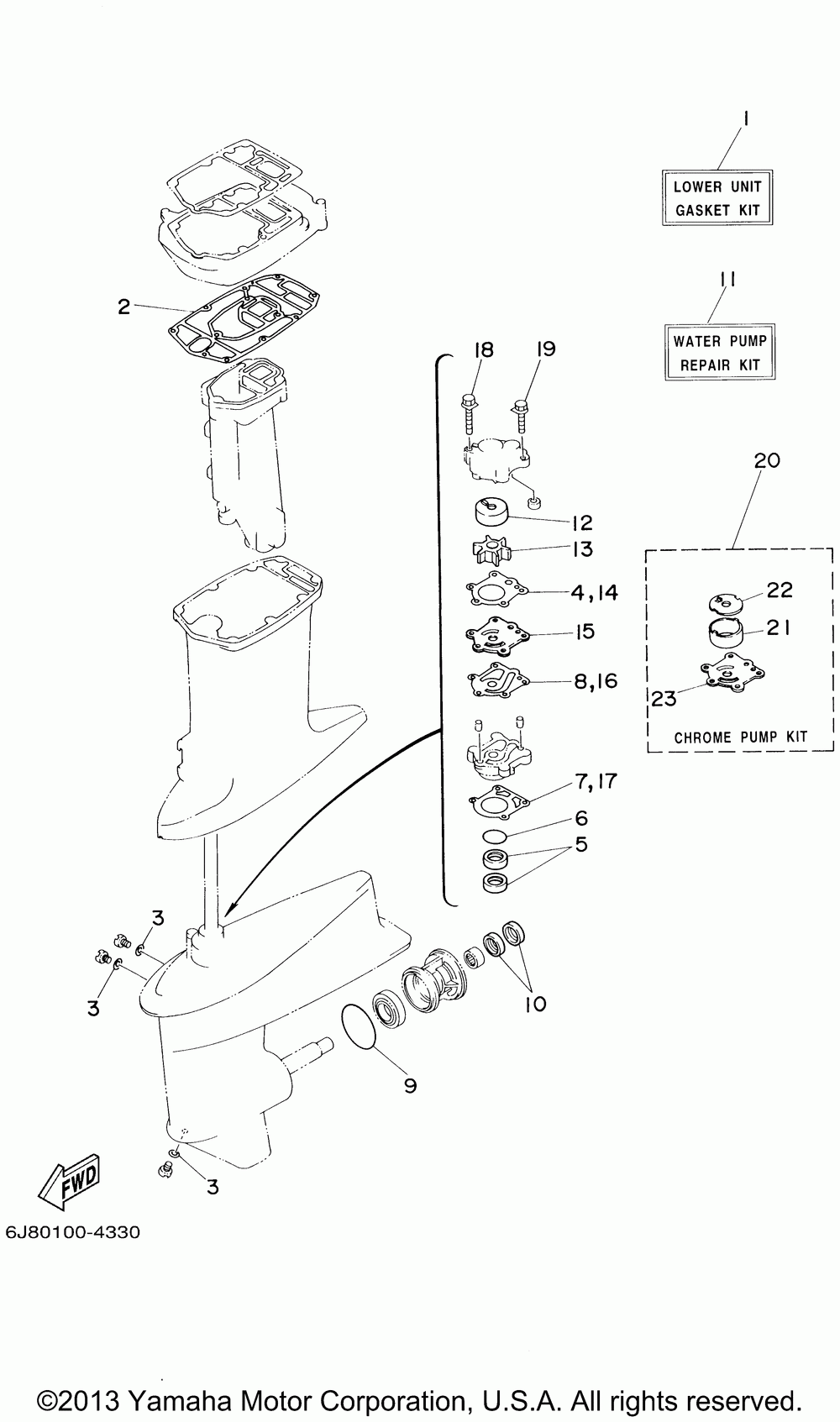 1
LOWER UNIT GASKET KIT

11
WATER PUMP REPAIR KIT

2

18
19

20

12
13
4,14
15
8,16

22
21
23
CHROME PUMP KIT

7,17
6
5

3
3
10
9
3

FWD

6J80100-4330

©2013 Yamaha Motor Corporation, U.S.A. All rights reserved.