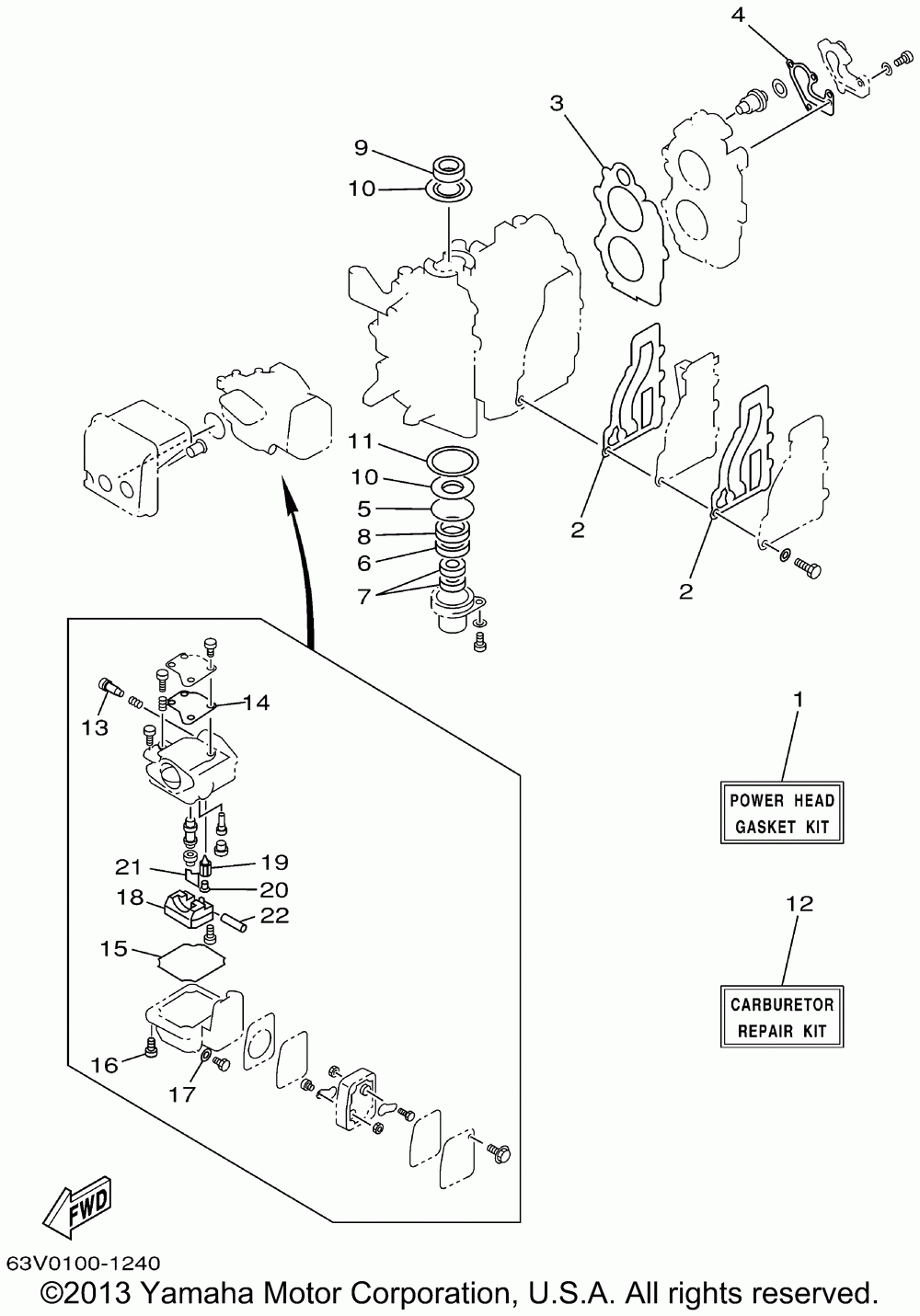 4
3
9
10
11
10
5
8
6
7
2
2
13
14
21
19
20
18
22
15
16
17
1
POWER HEAD GASKET KIT
12
CARBURETOR REPAIR KIT
FWD
63V0100-1240
©2013 Yamaha Motor Corporation, U.S.A. All rights reserved.