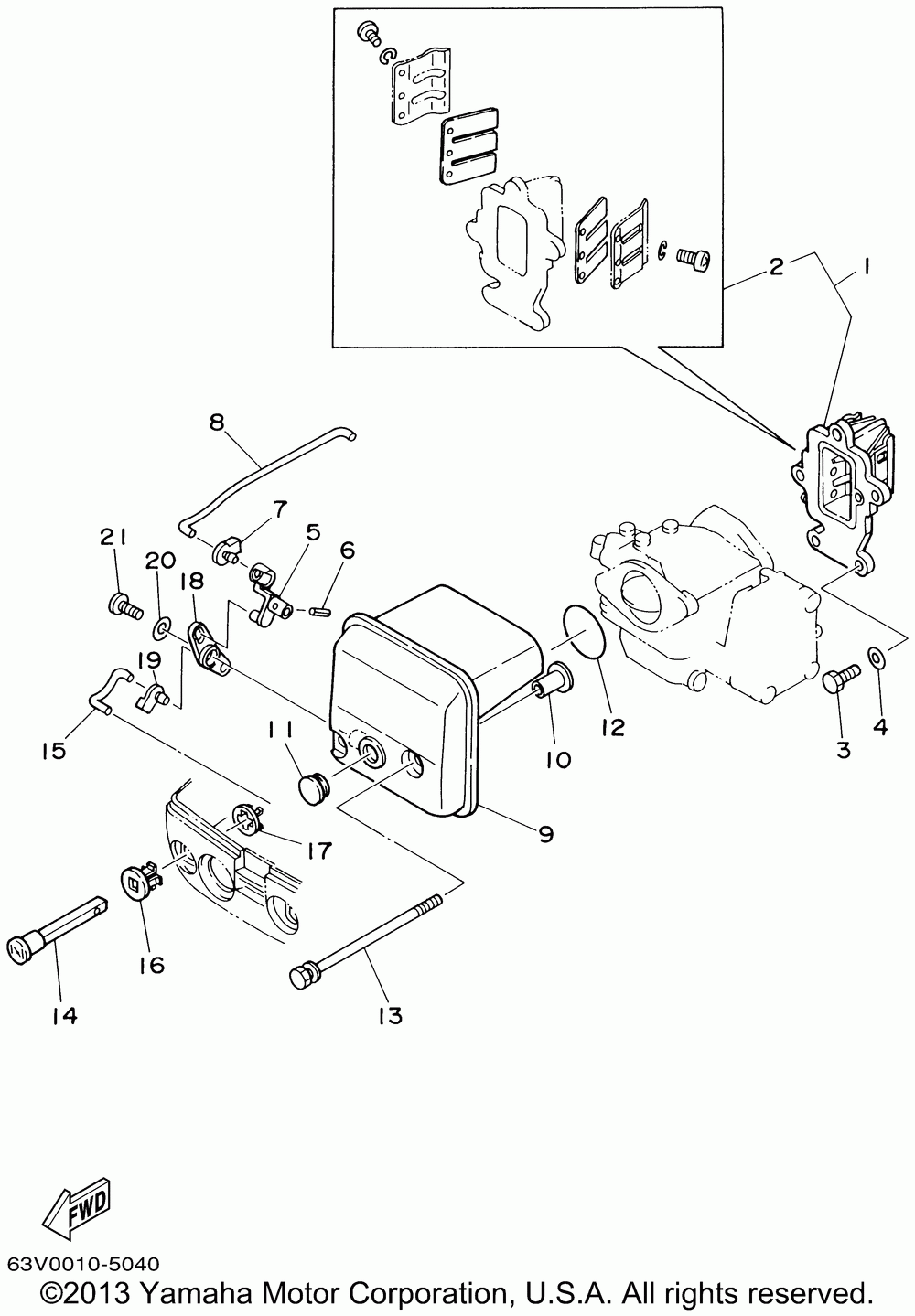 2
1
8
7
5
6
21
20
18
19
15
11
10
12
3
4
9
17
16
14
13
FWD
63V0010-5040
©2013 Yamaha Motor Corporation, U.S.A. All rights reserved.