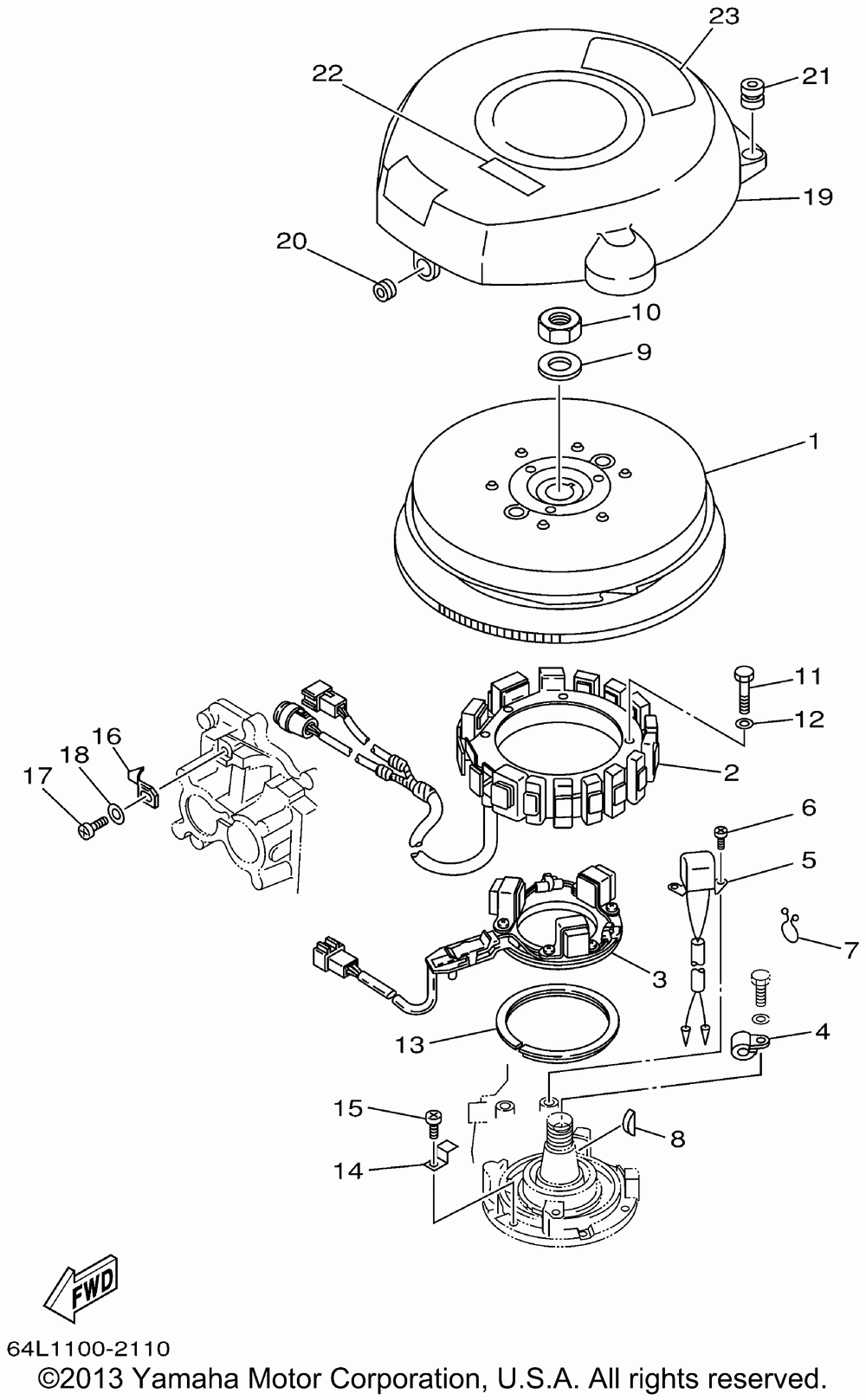 23
22
21
19
20
10
9
1
11
12
16
18
17
2
6
5
7
3
13
4
15
8
14
FWD
64L1100-2110
©2013 Yamaha Motor Corporation, U.S.A. All rights reserved.