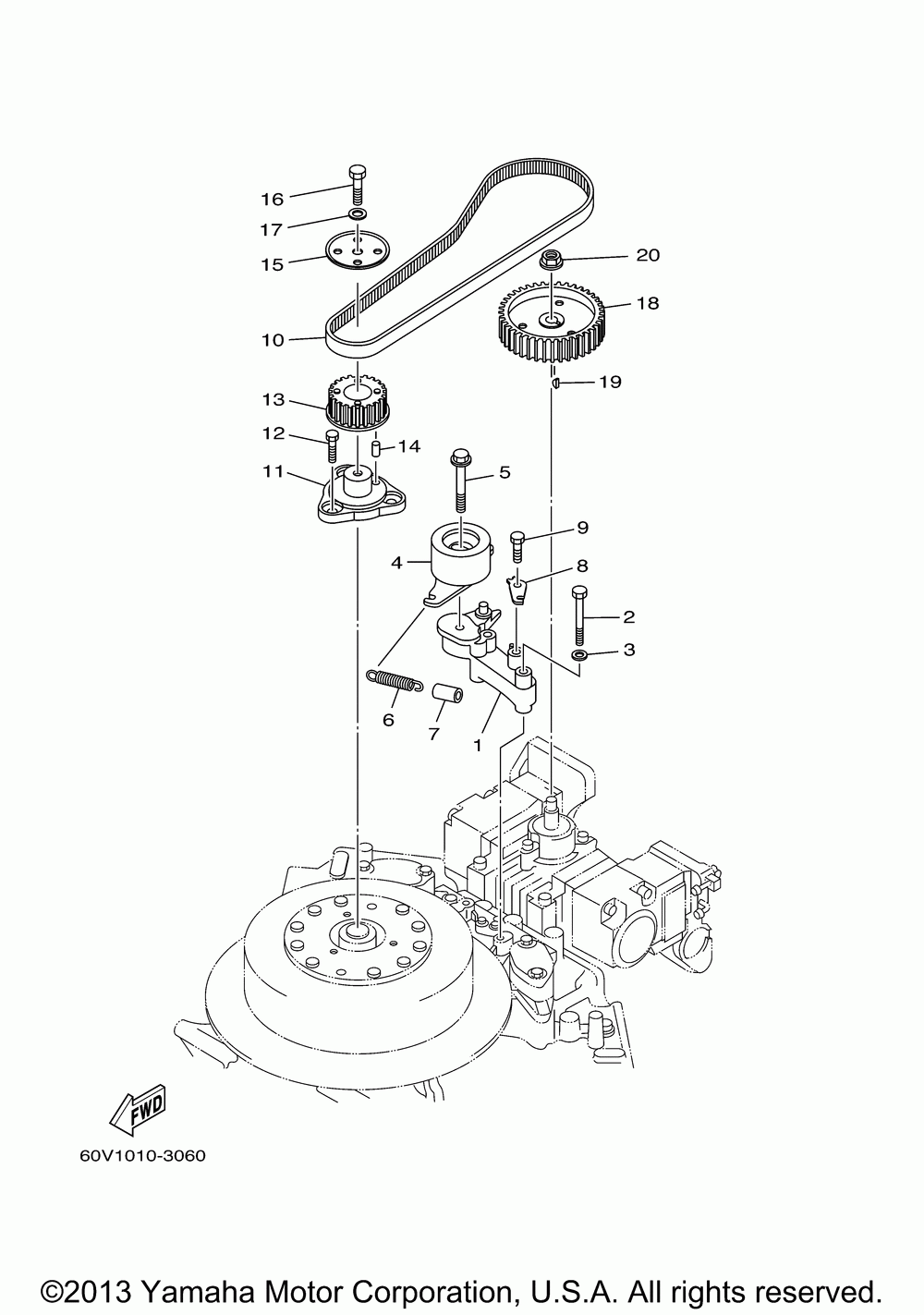 16
17
15
20
18
10
19
13
12
14
11
5
9
4
8
2
3
6
7
1
FWD
60V1010-3060
©2013 Yamaha Motor Corporation, U.S.A. All rights reserved.