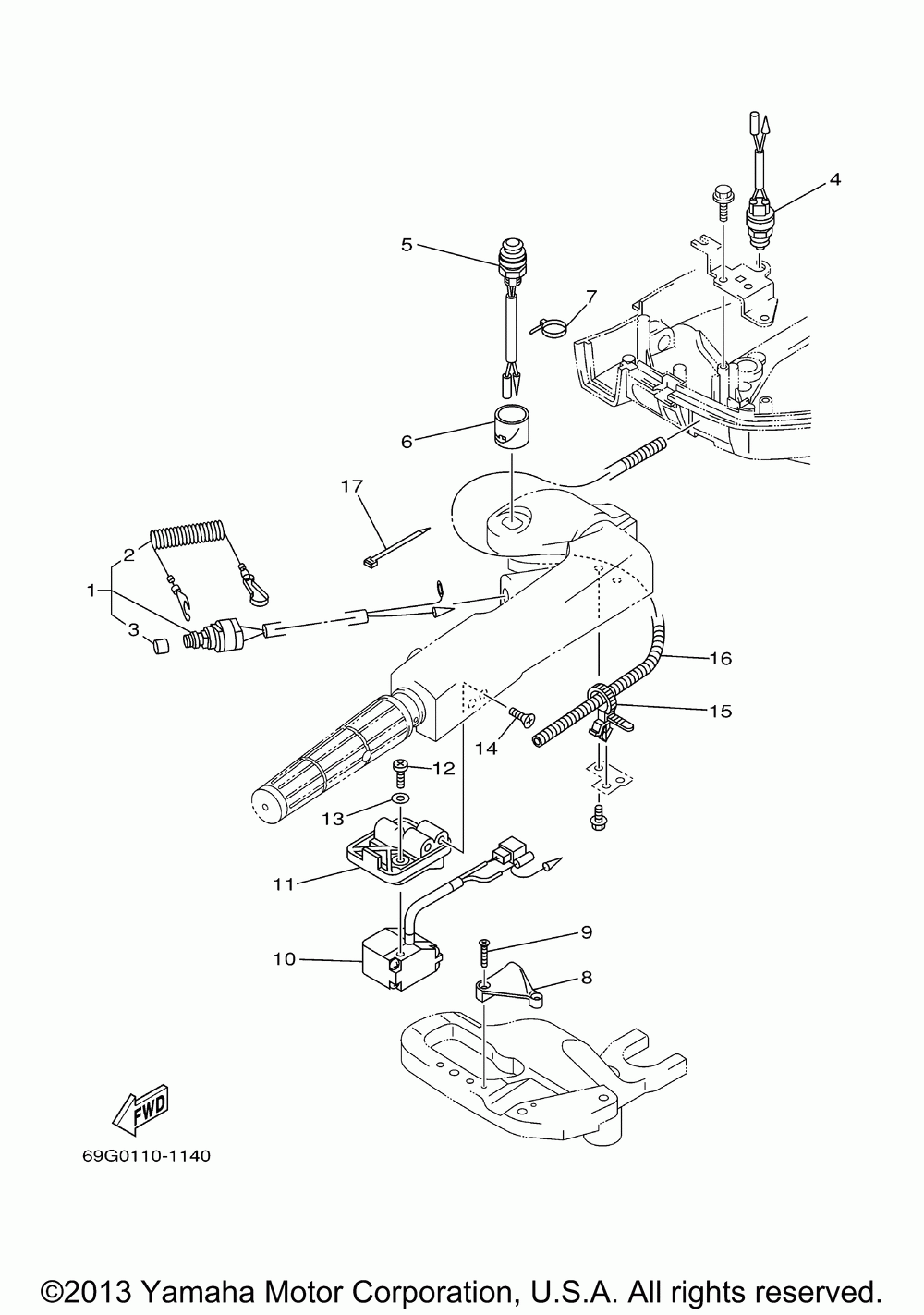 4
5
7
6
17
2
1
3
16
15
14
12
13
11
9
10
8
FWD
69G0110-1140
©2013 Yamaha Motor Corporation, U.S.A. All rights reserved.