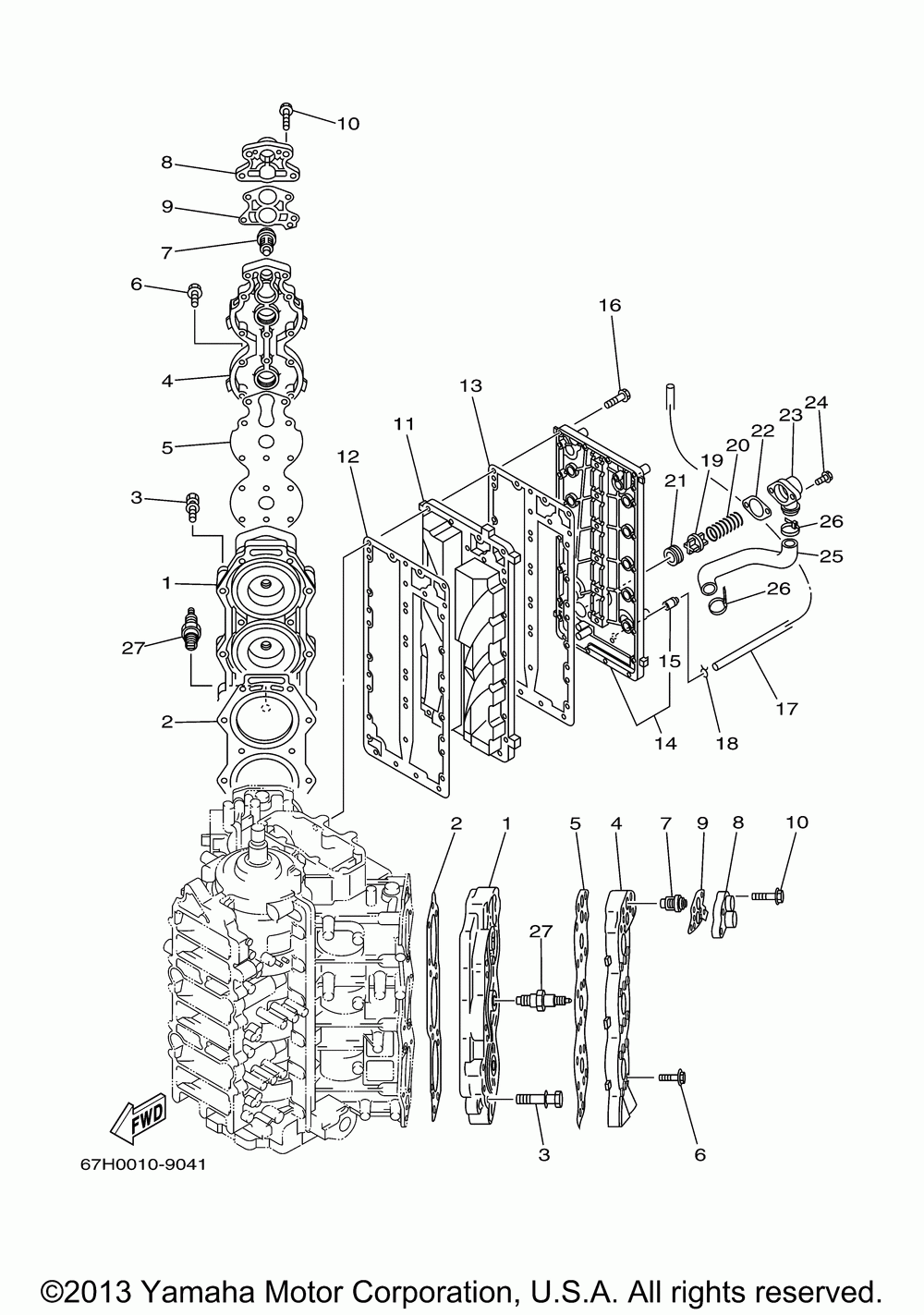 10
8
9
7
6
4
5
3
1
27
2
16
13
11
12
24
23
22
20
19
21
26
25
26
15
17
14
18
2
1
5
4
7
9
8
10
27
3
6
FWD
67H0010-9041

©2013 Yamaha Motor Corporation, U.S.A. All rights reserved.