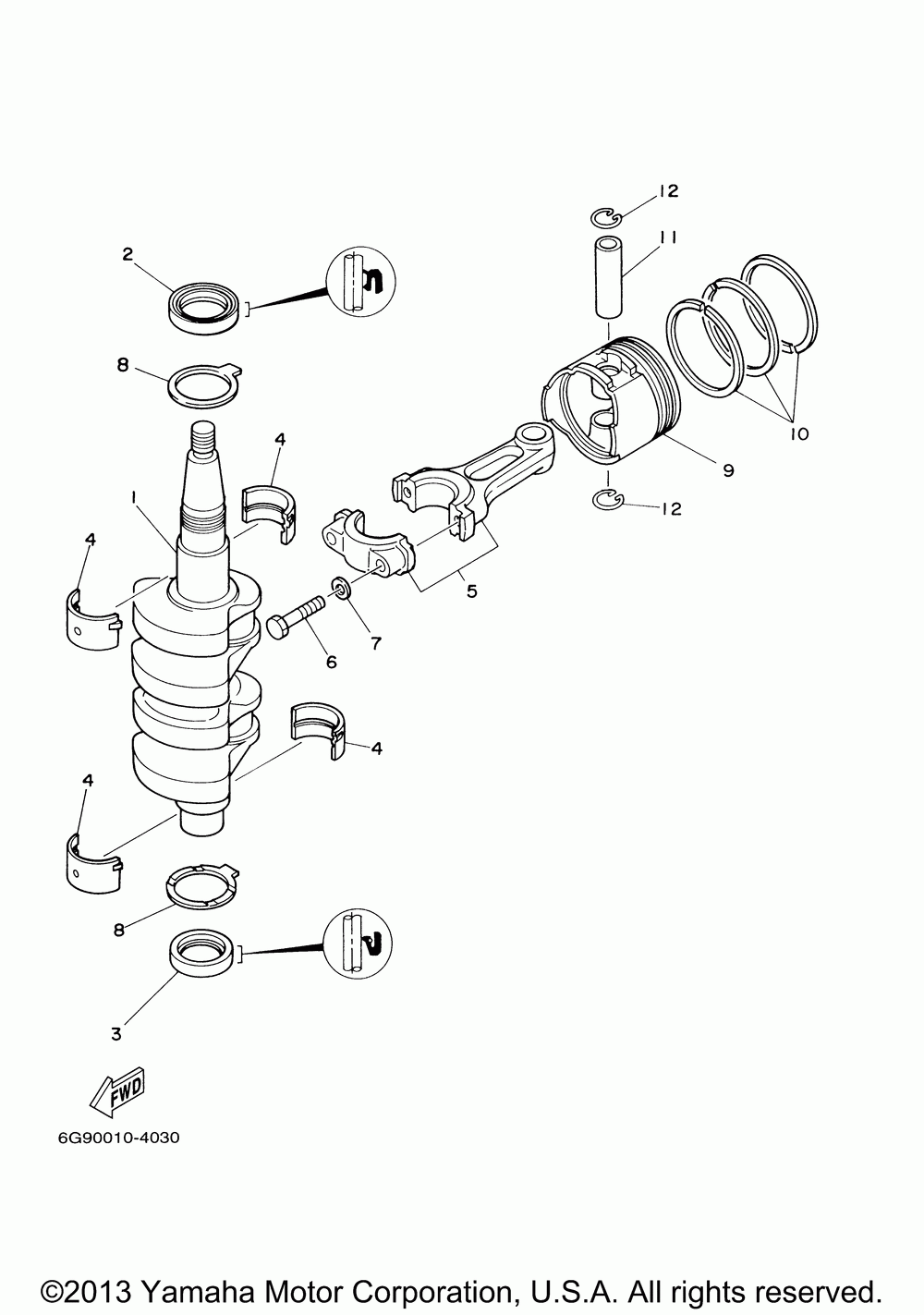 12
11
2
8
4
1
4
10
9
12
5
7
6
4
4
8
3
FWD
6G90010-4030

©2013 Yamaha Motor Corporation, U.S.A. All rights reserved.