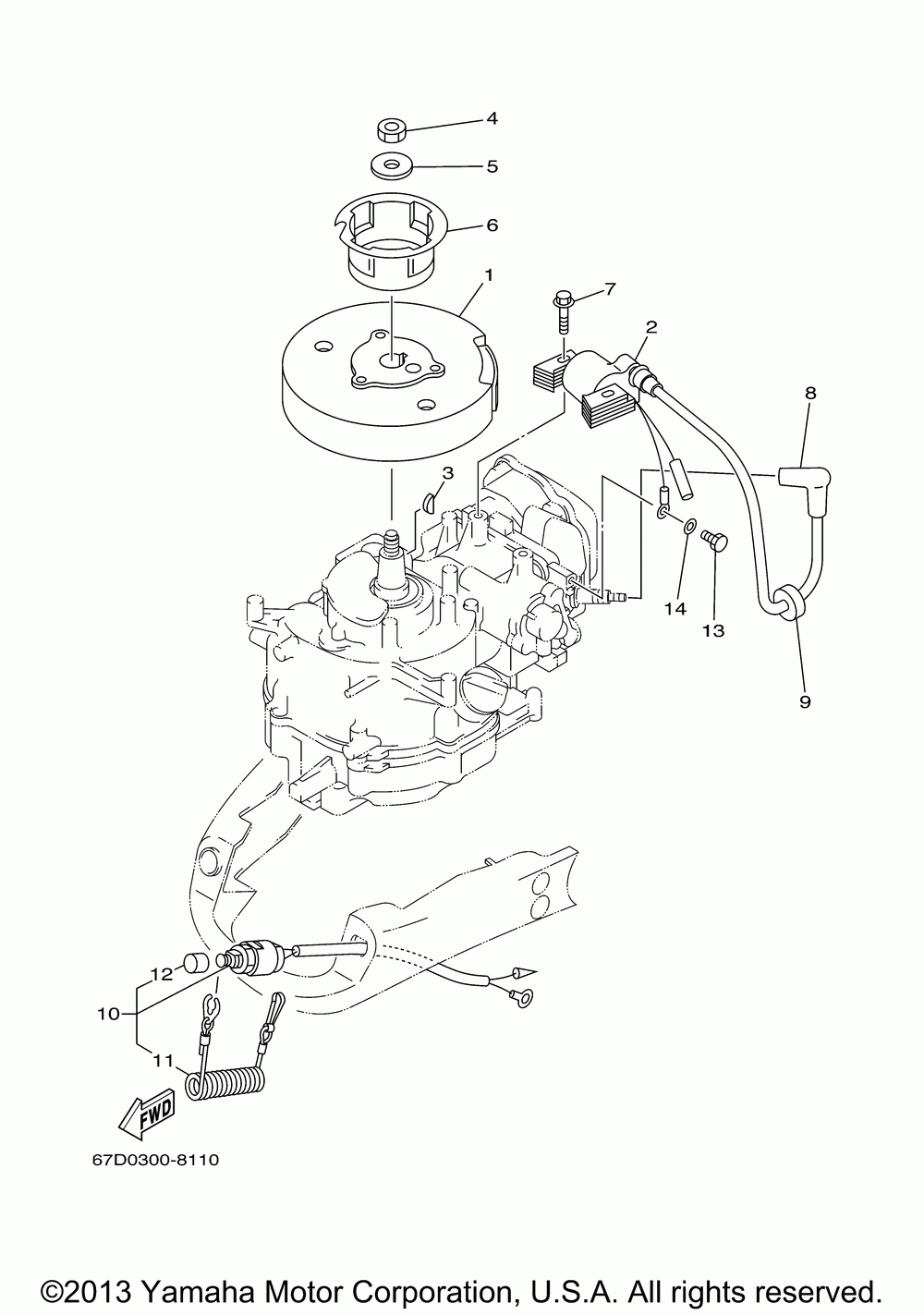 4
5
6
1
7
2
8
3
14
13
9
12
10
11
FWD
67D0300-8110

©2013 Yamaha Motor Corporation, U.S.A. All rights reserved.