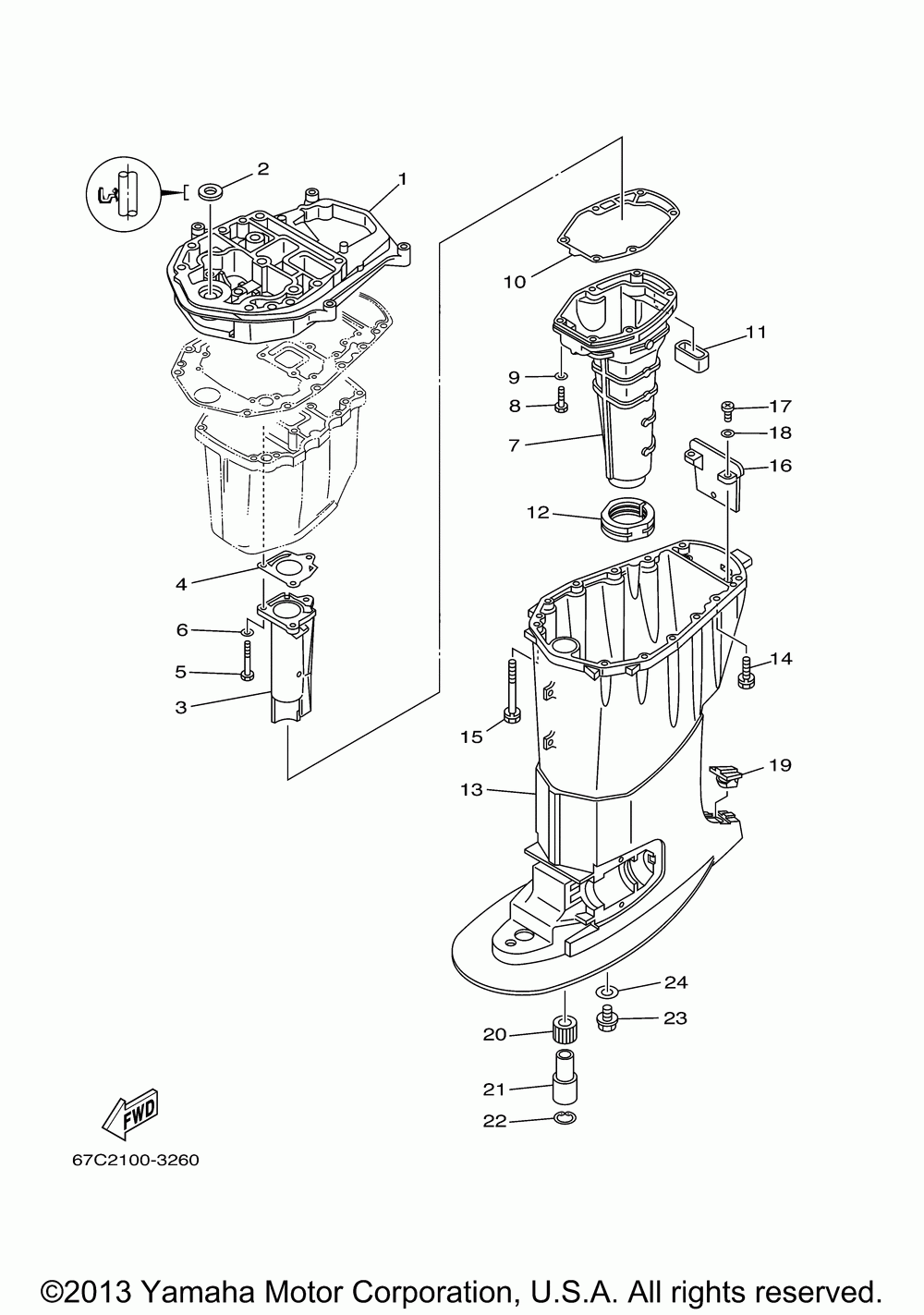 2
1
10
11
9
8
17
18
7
16
12
4
6
5
3
14
15
19
13
24
23
20
21
22
FWD
67C2100-3260
©2013 Yamaha Motor Corporation, U.S.A. All rights reserved.