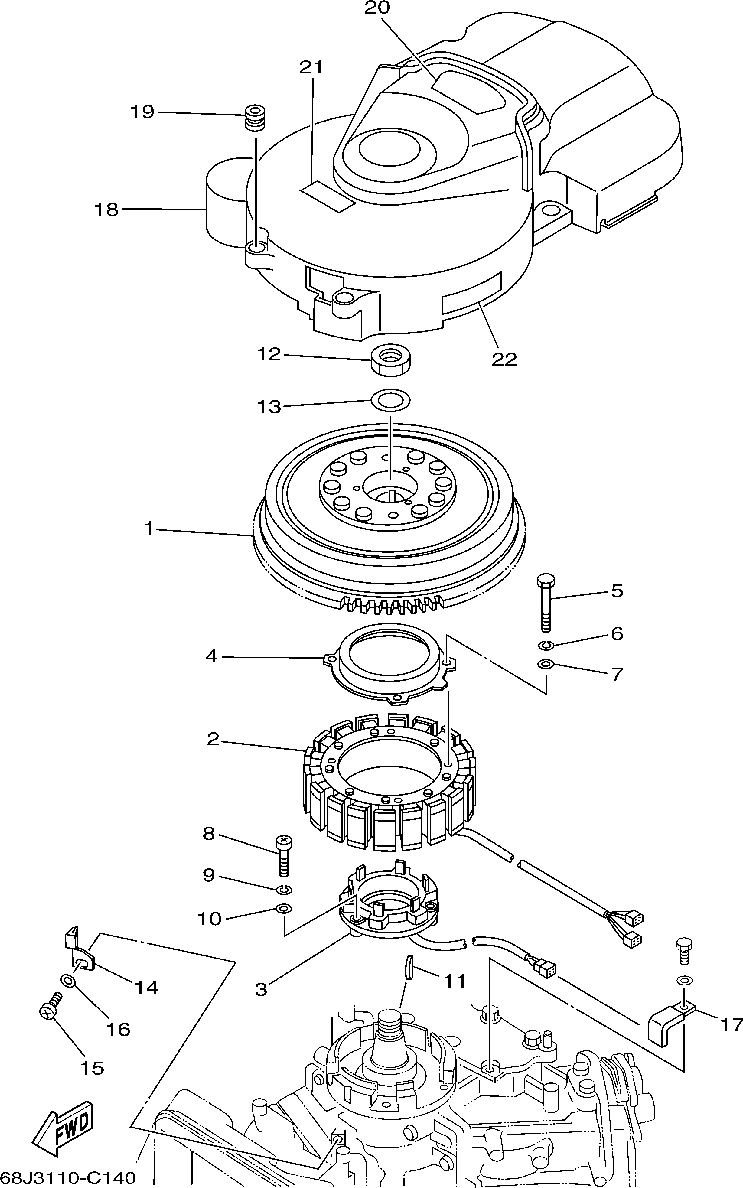 20
21
19
18
22
12
13
1
5
6
7
4
2
8
9
10
3
11
14
16
15
17
FWD
68J3110-C140