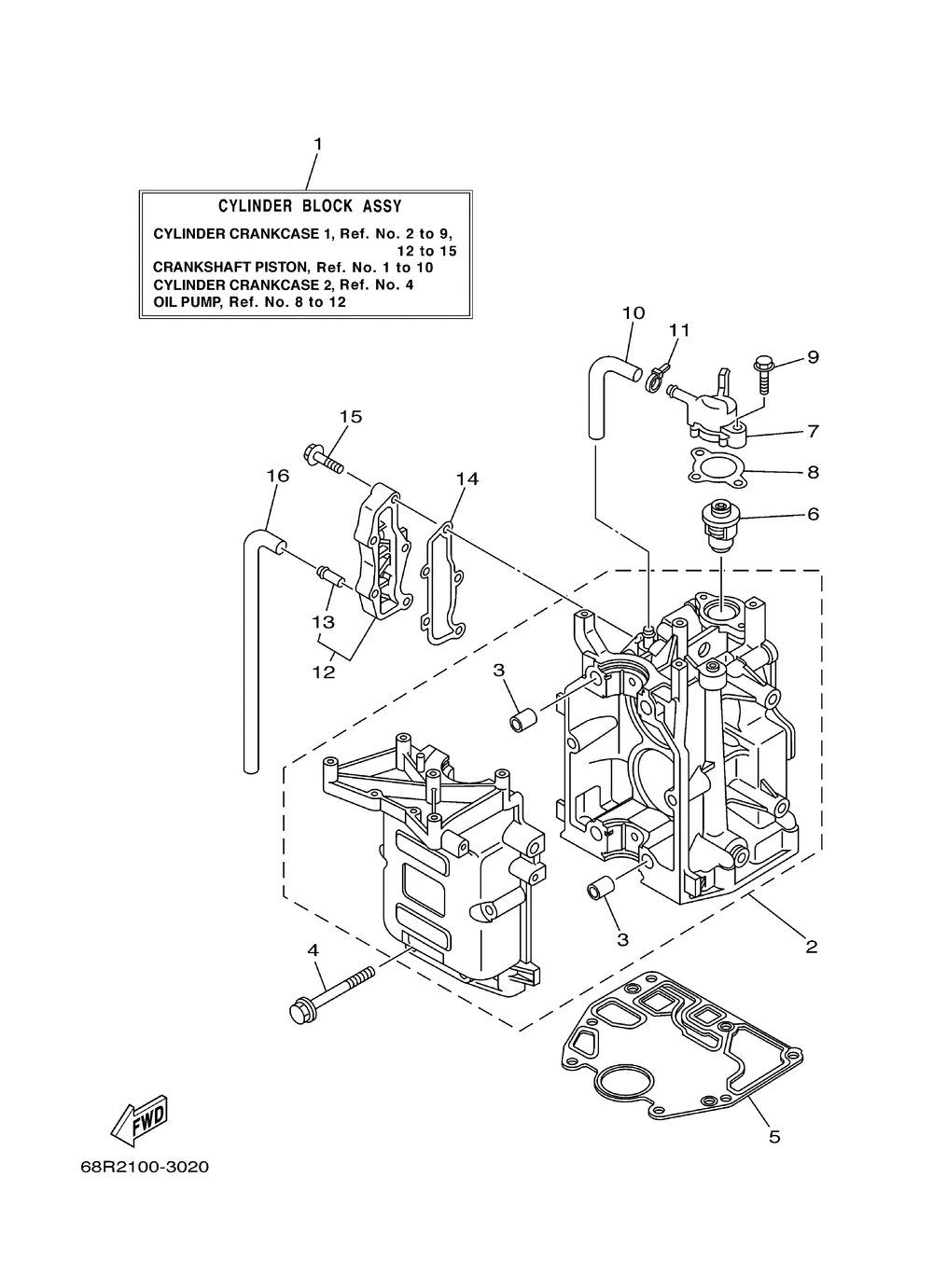 1

CYLINDER BLOCK ASSY

CYLINDER CRANKCASE 1, Ref. No. 2 to 9, 12 to 15
CRANKSHAFT PISTON, Ref. No. 1 to 10
CYLINDER CRANKCASE 2, Ref. No. 4
OIL PUMP, Ref. No. 8 to 12

10
11
9
7
8
6
15
16
14
13
12
3
3
2
4
5

FWD

68R2100-3020