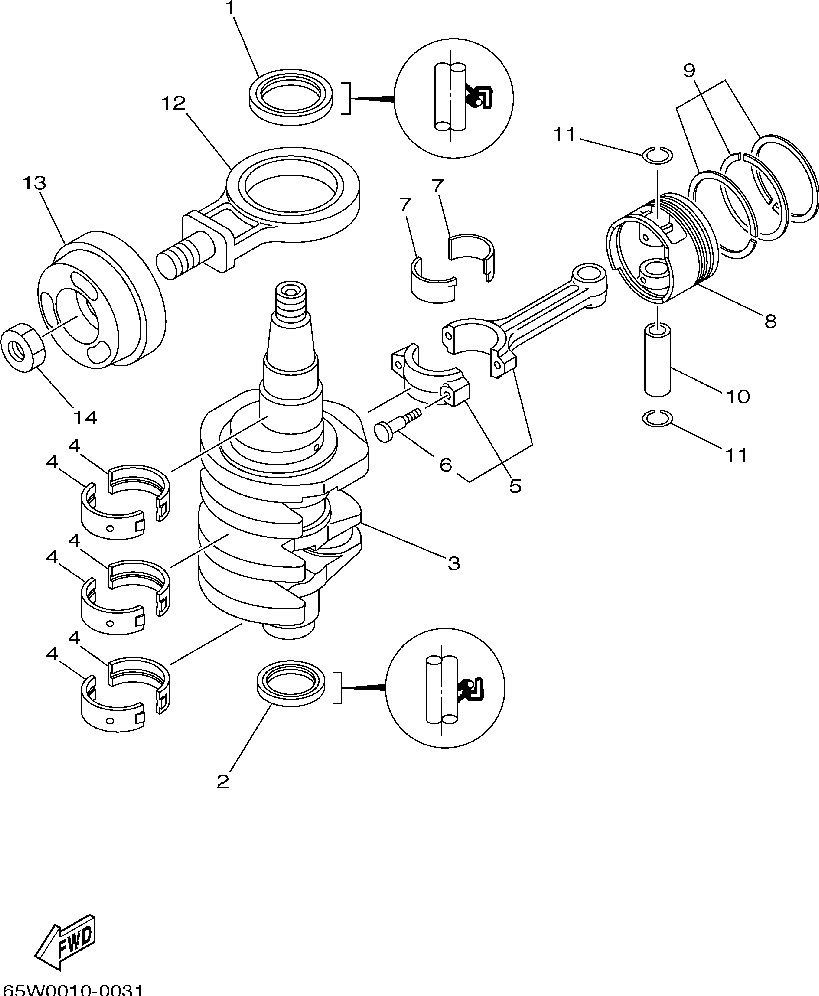 1
12
9
11
13
7
7
8
14
10
11
6
5
4
4
3
4
4
4
4
2
FWD
65W0010-0031