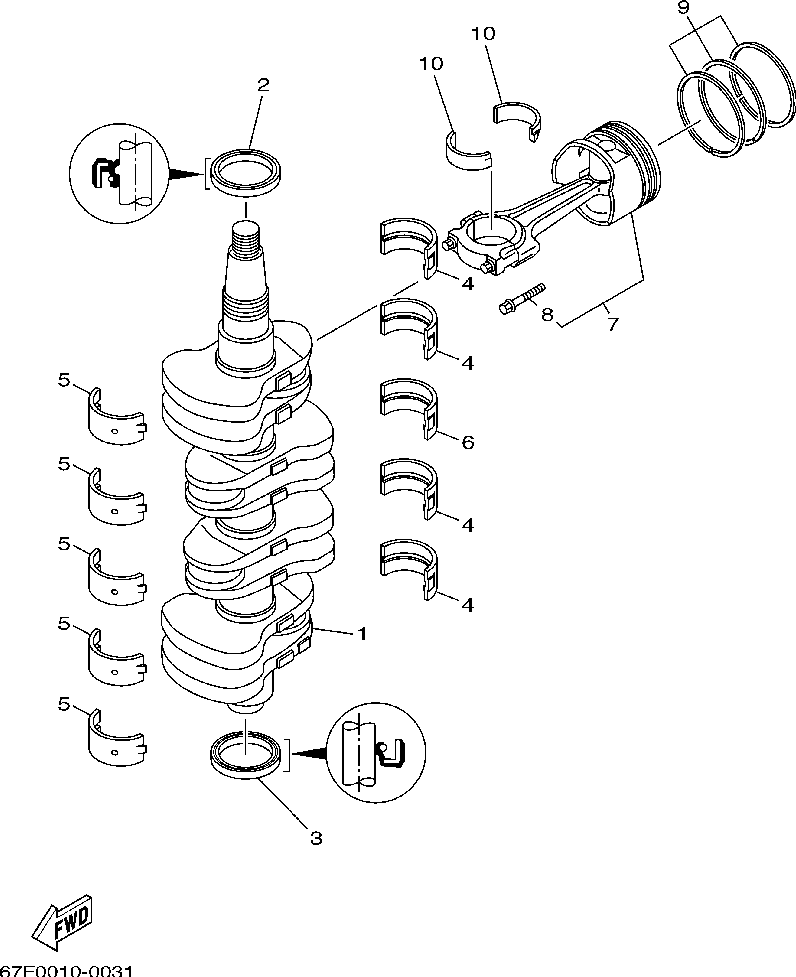 9
10
10
2
4
8
7
4
5
6
5
4
5
4
5
1
5
3
FWD
67F0010-0031