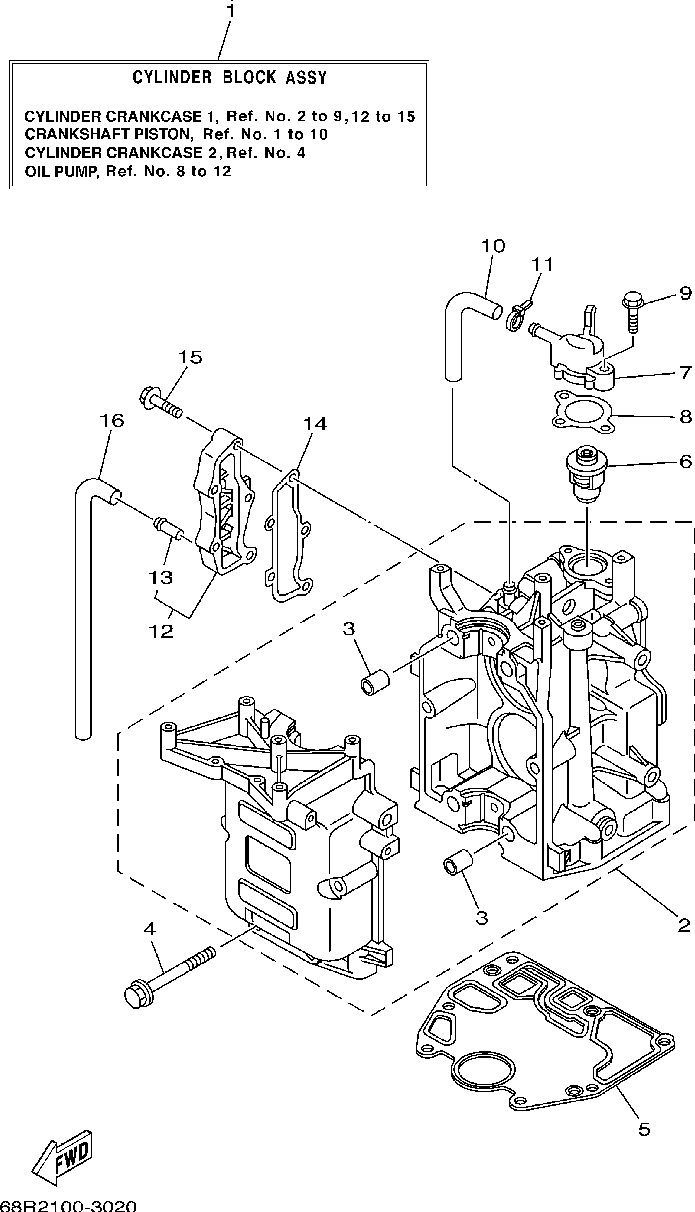 1

CYLINDER BLOCK ASSY

CYLINDER CRANKCASE 1, Ref. No. 2 to 9,12 to 15
CRANKSHAFT PISTON, Ref. No. 1 to 10
CYLINDER CRANKCASE 2, Ref. No. 4
OIL PUMP, Ref. No. 8 to 12

10
11
9
7
8
6
15
16
14
13
12
3
3
2
4
5
FWD

68R2100-3020