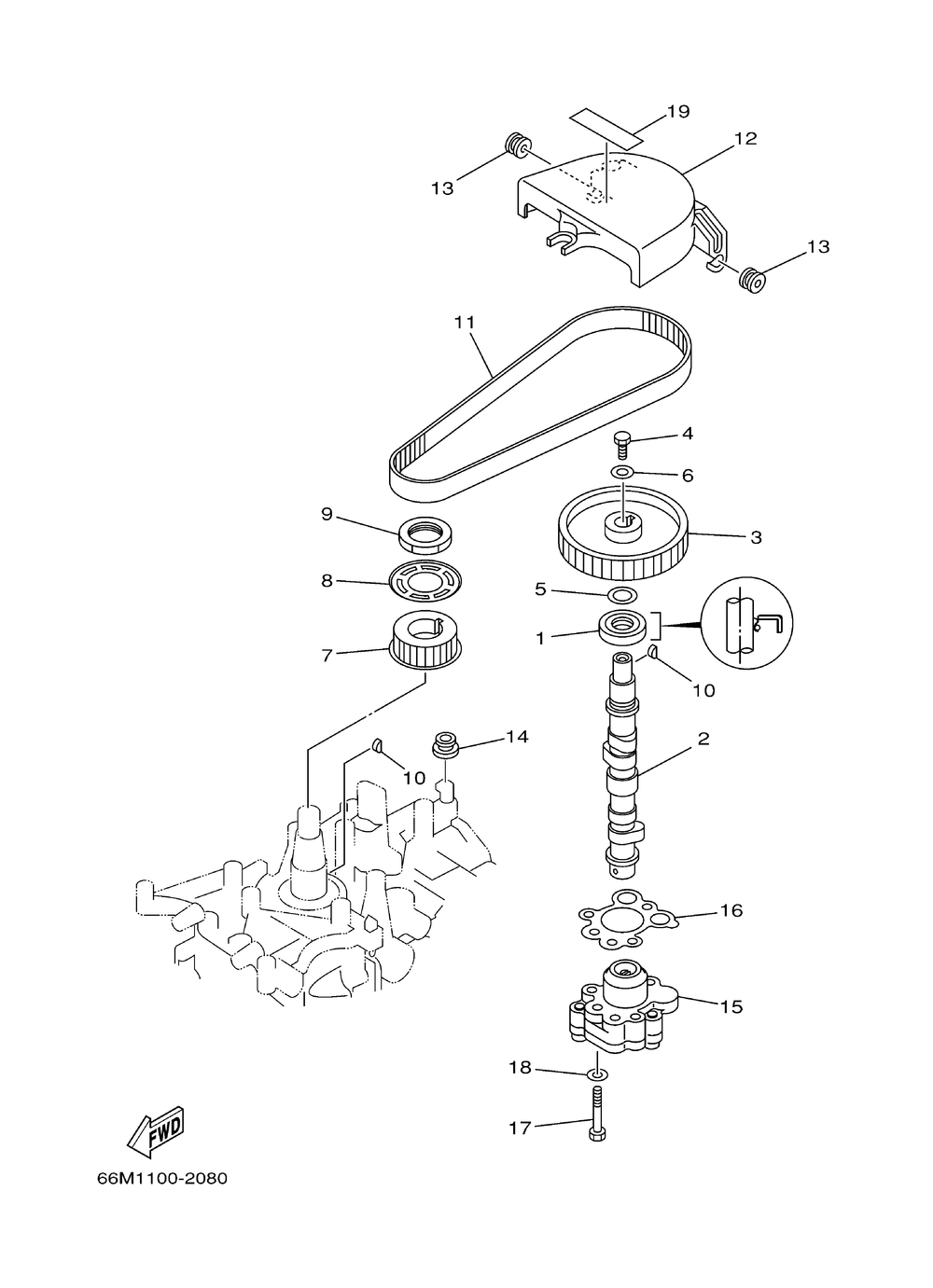 19
12
13
13
11
4
6
9
3
8
5
1
7
10
14
10
2
16
15
18
17
FWD
66M1100-2080