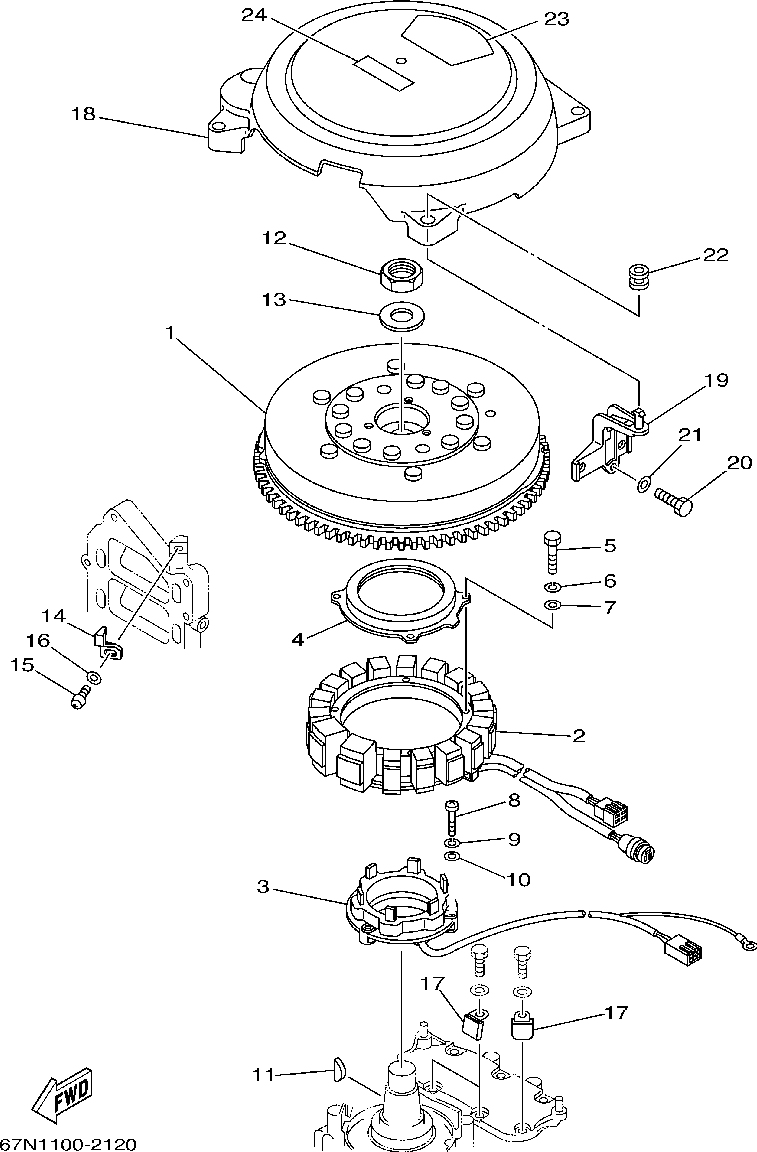 24
23
18
12
22
13
1
19
21
20
5
6
7
14
16
15
4
2
8
9
10
3
17
17
11
FWD
67N1100-2120