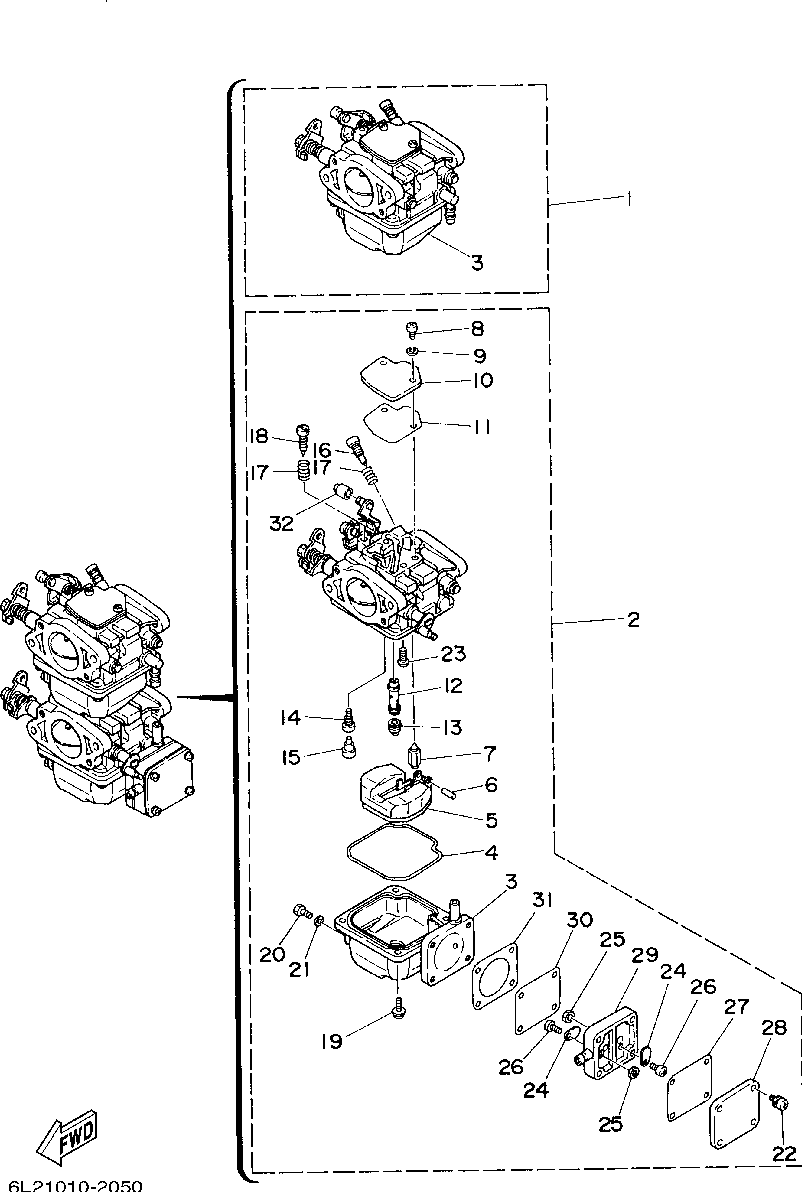 1
3
8
9
10
11
18
16
17
17
32
2
23
12
14
13
15
7
6
5
4
3
31
30
25
29
24
26
27
28
20
21
19
26
24
25
22
FWD
6L21010-2050