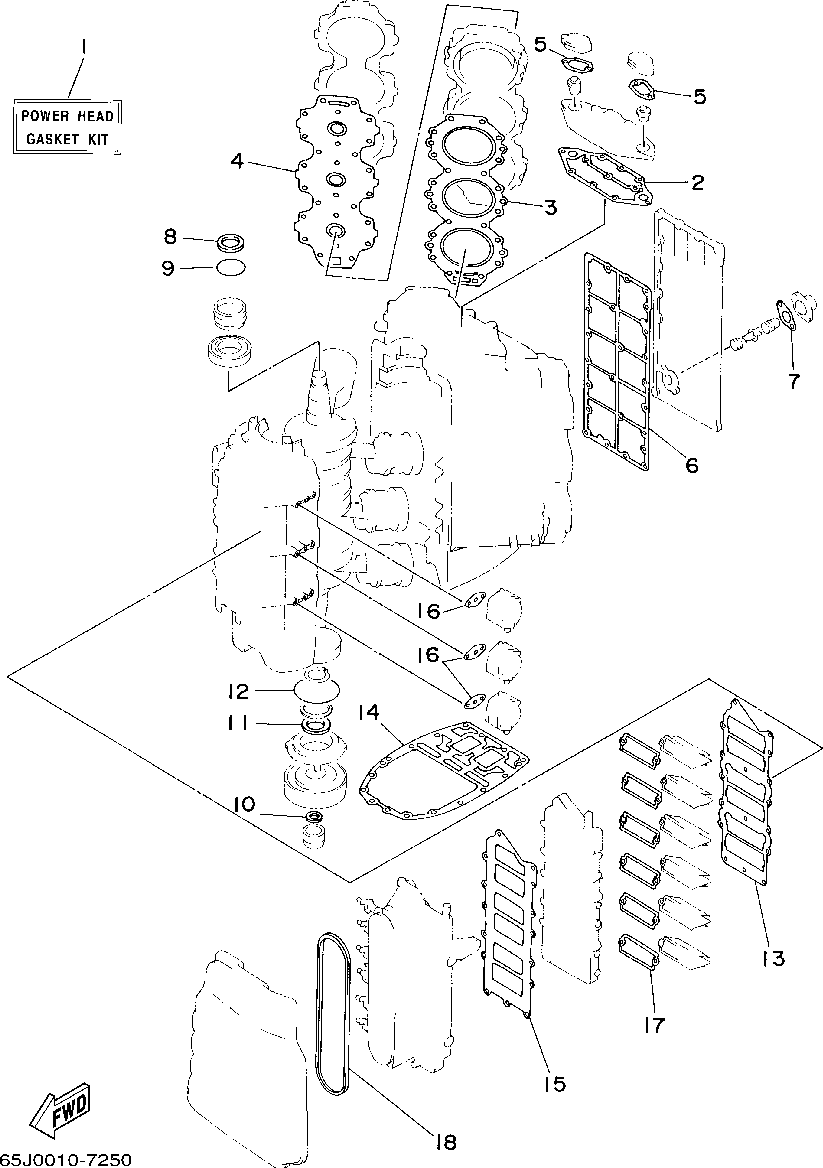 1
POWER HEAD
GASKET KIT
4
5
5
2
3
8
9
7
6
16
16
12
11
14
10
13
17
15
18
FWD
65J0010-7250