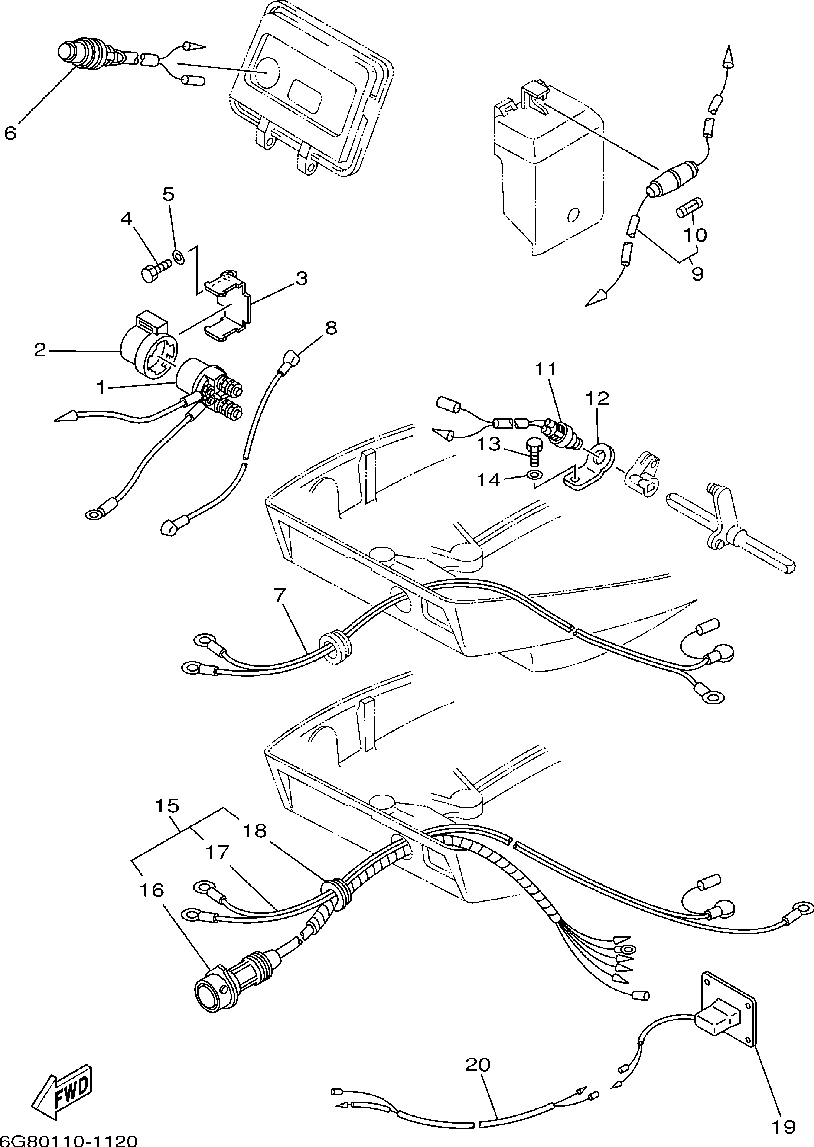 6
5
4
3
2
1
8
10
9
11
12
13
14
7
15
18
17
16
20
19
FWD
6G80110-1120