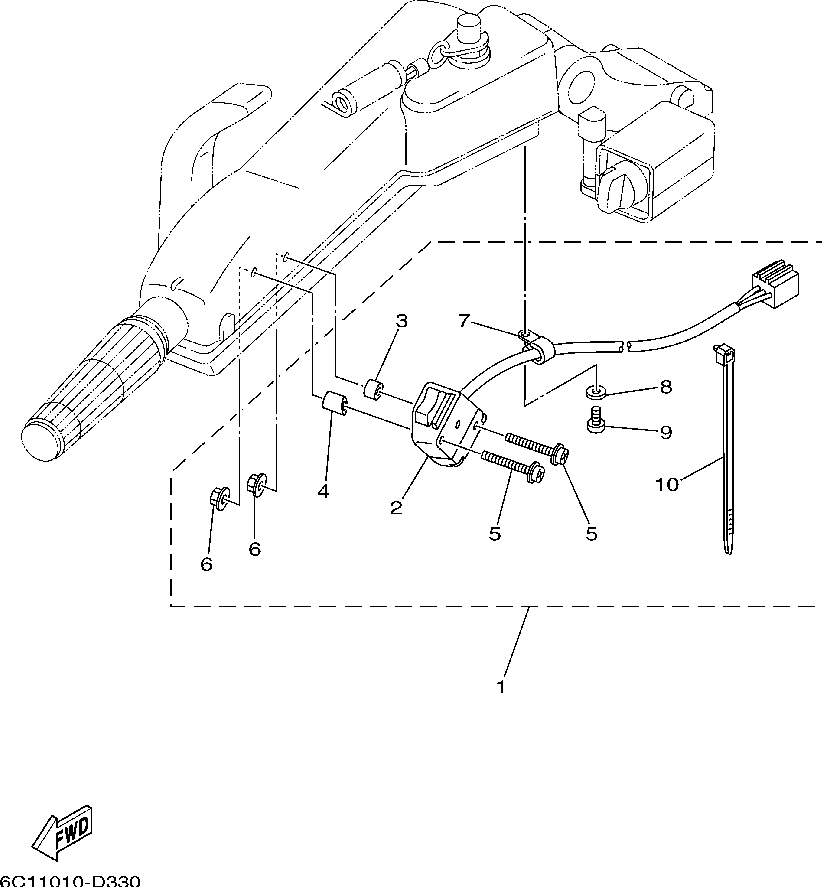 3
7
8
9
10
4
2
5
5
6
6
1
FWD
6C11010-D330