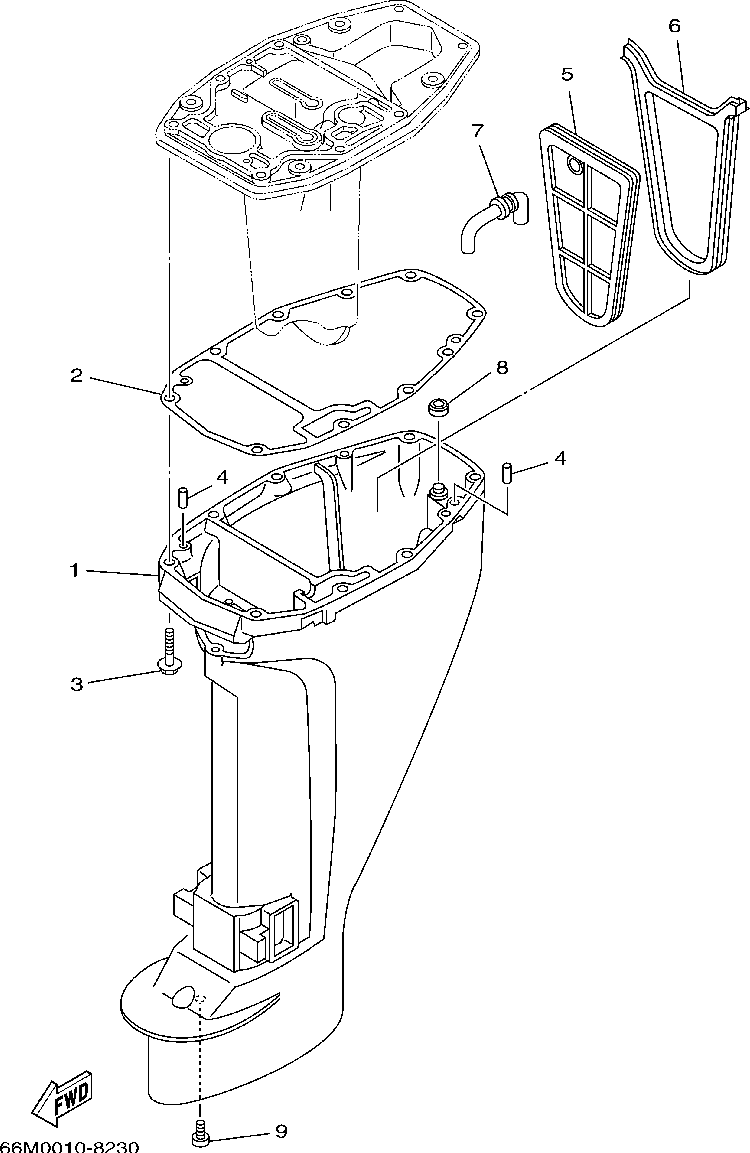 6
5
7
2
8
4
4
1
3
FWD
9
66M0010-8230