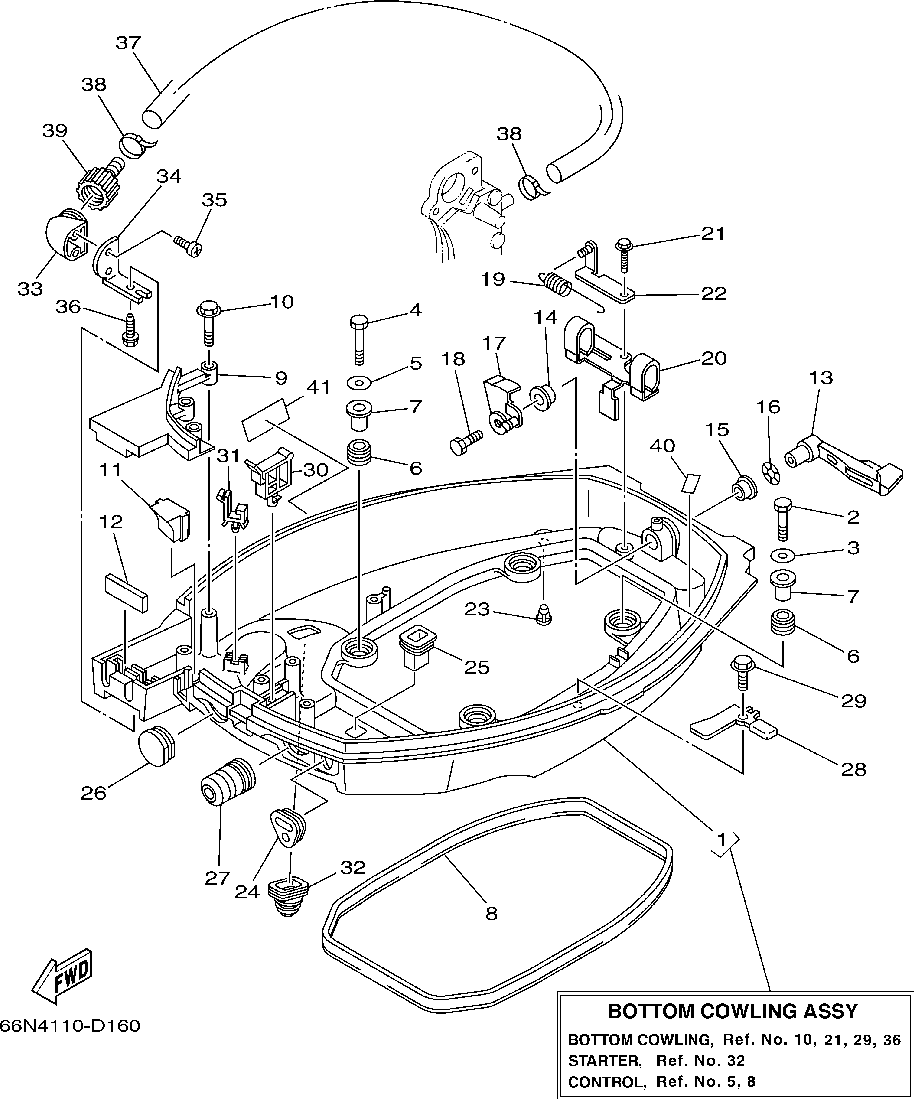 37
38
39
34
35
33
36
10
4
5
7
6
9
41
31
30
11
12
38
21
19
22
14
17
18
20
13
16
15
40
2
3
7
6
23
25
29
28
26
27
24
32
8
1
FWD
66N4110-D160

BOTTOM COWLING ASSY
BOTTOM COWLING, Ref. No. 10, 21, 29, 36
STARTER, Ref. No. 32
CONTROL, Ref. No. 5, 8